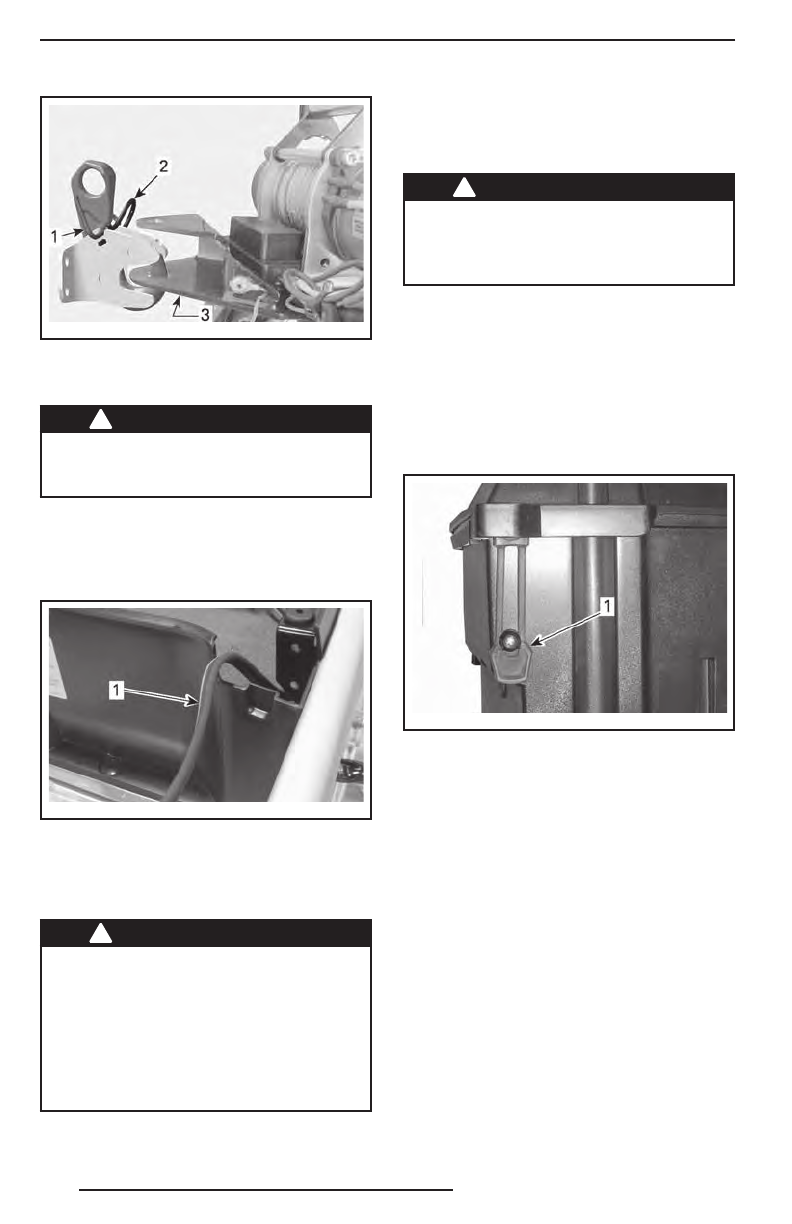 2

1

3

1

1