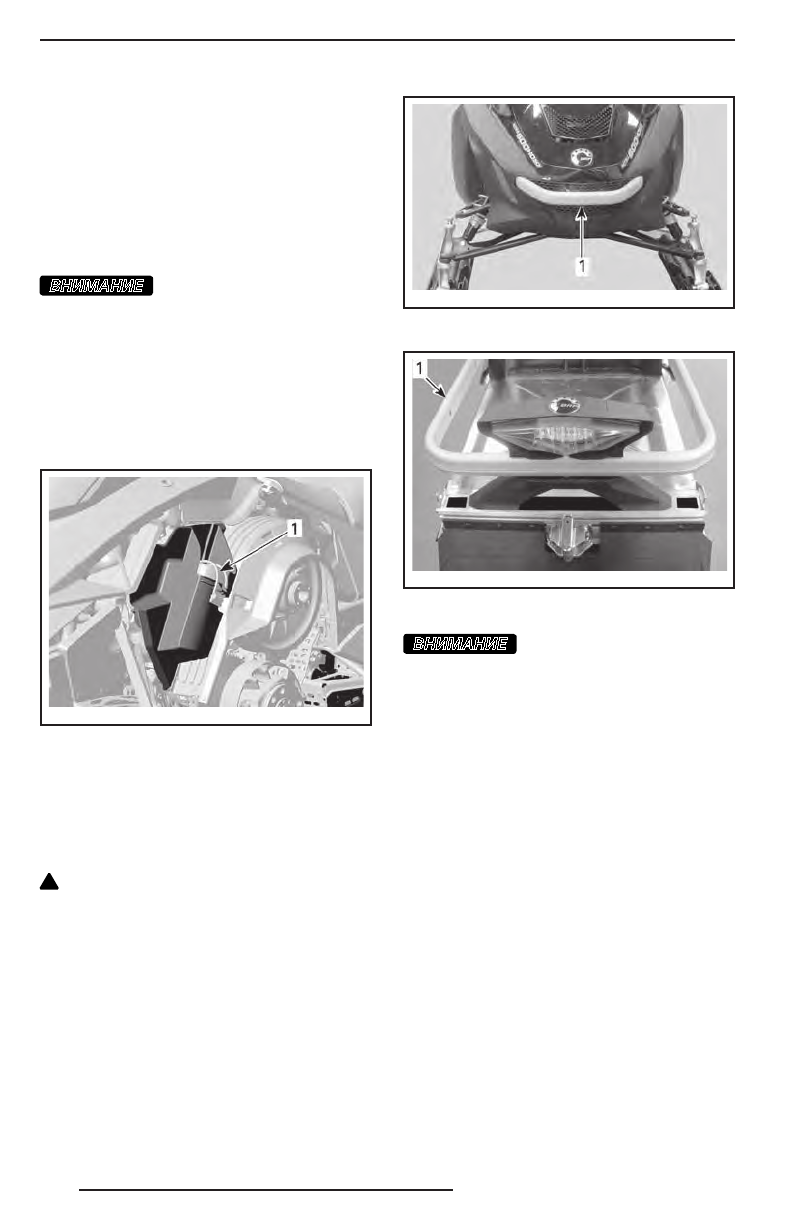 ВНИМАНИЕ

1

1

1

ВНИМАНИЕ