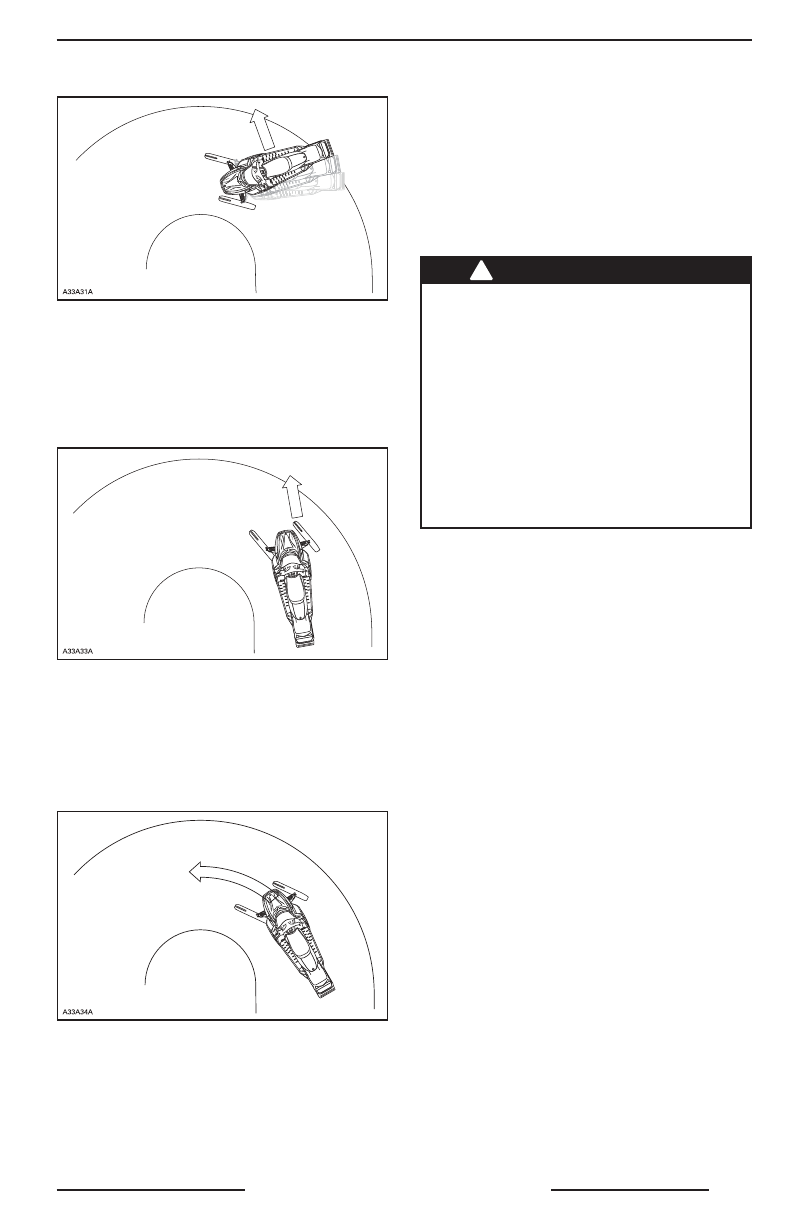 A33A31A

A33A33A

A33A34A