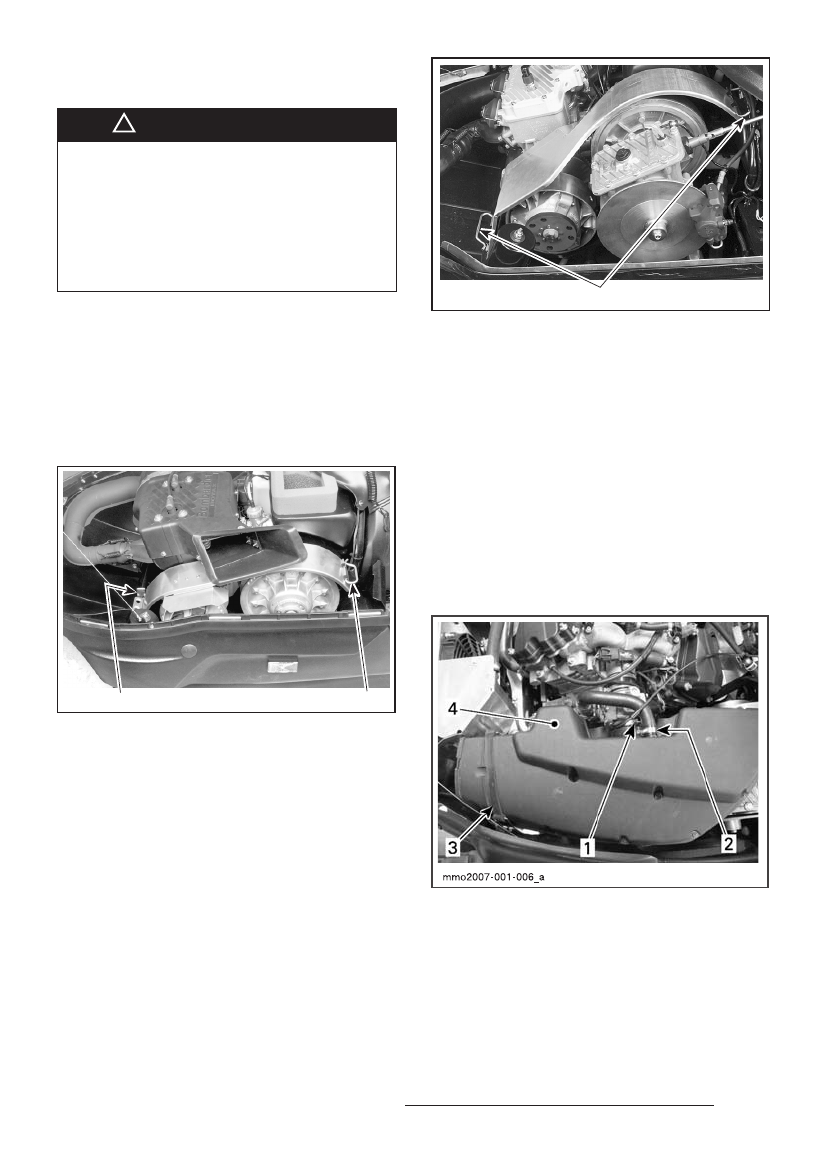 4

3

1

2

mmo2007-001-006_a