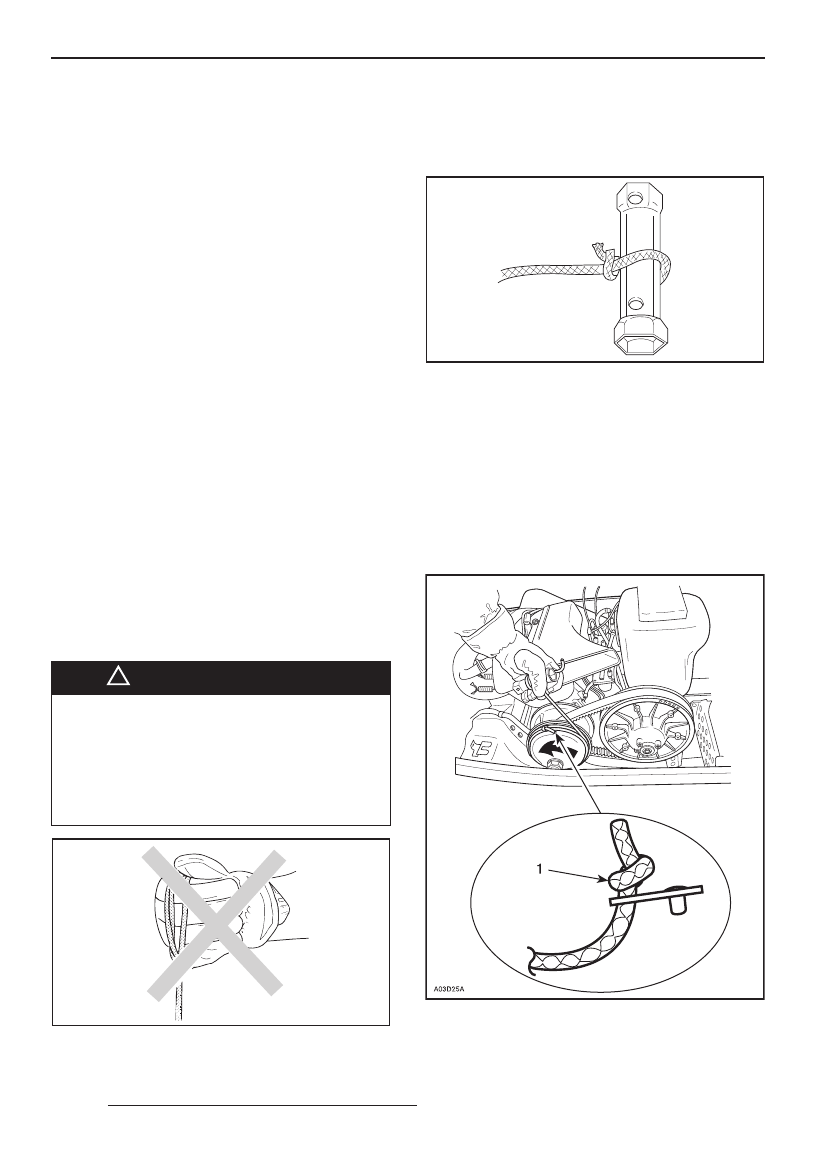 1

A03D25A