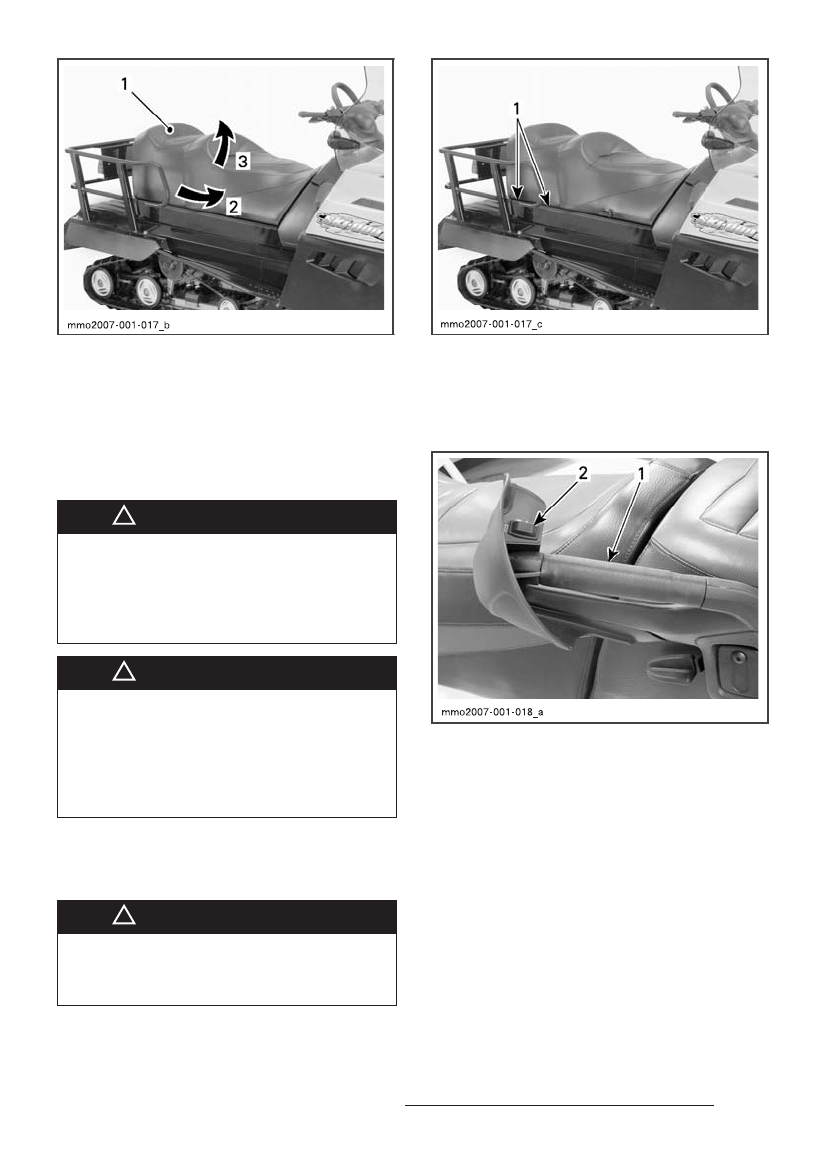 1
3
2
mmo2007-001-017_b

1
mmo2007-001-017_c

2
1
mmo2007-001-018_a