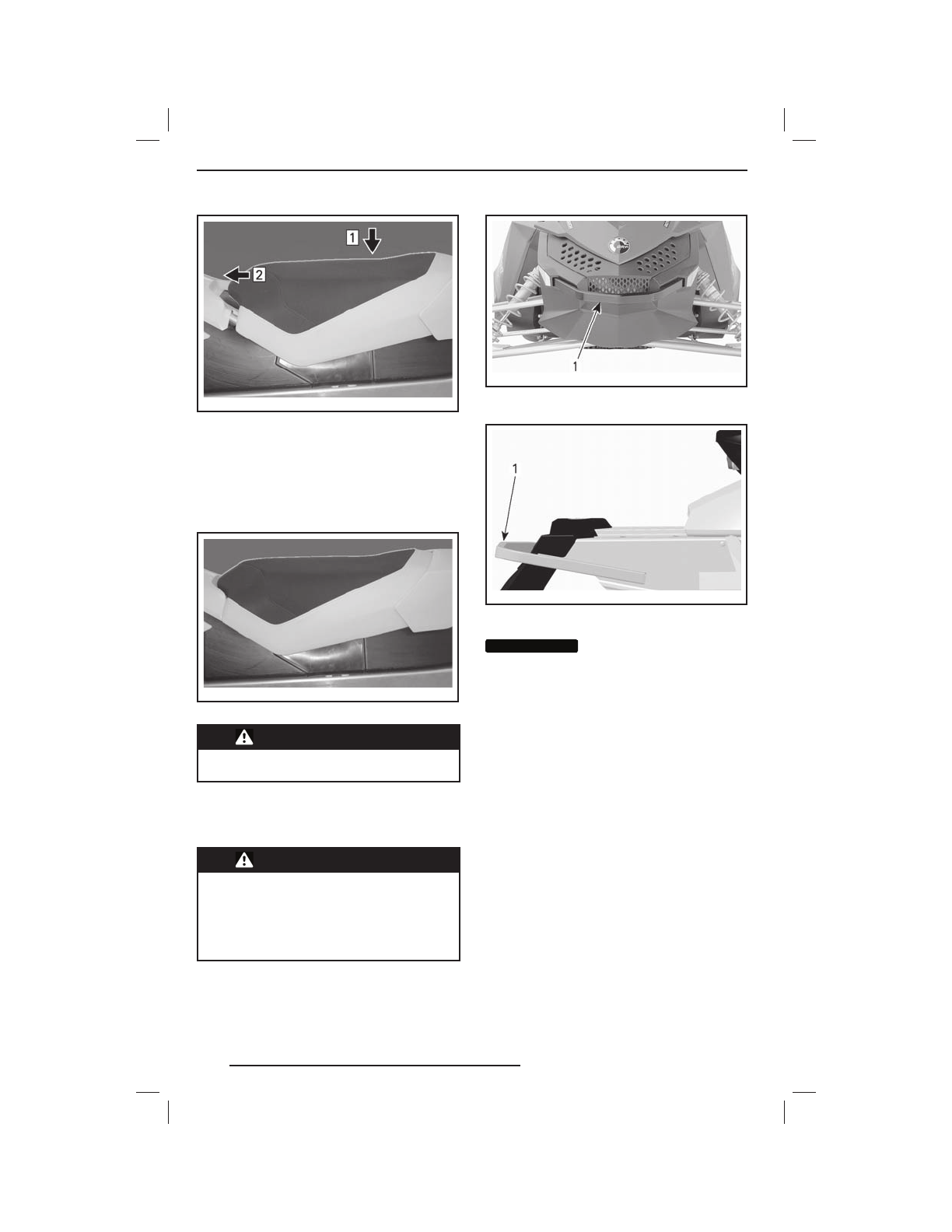 1

2

1

1