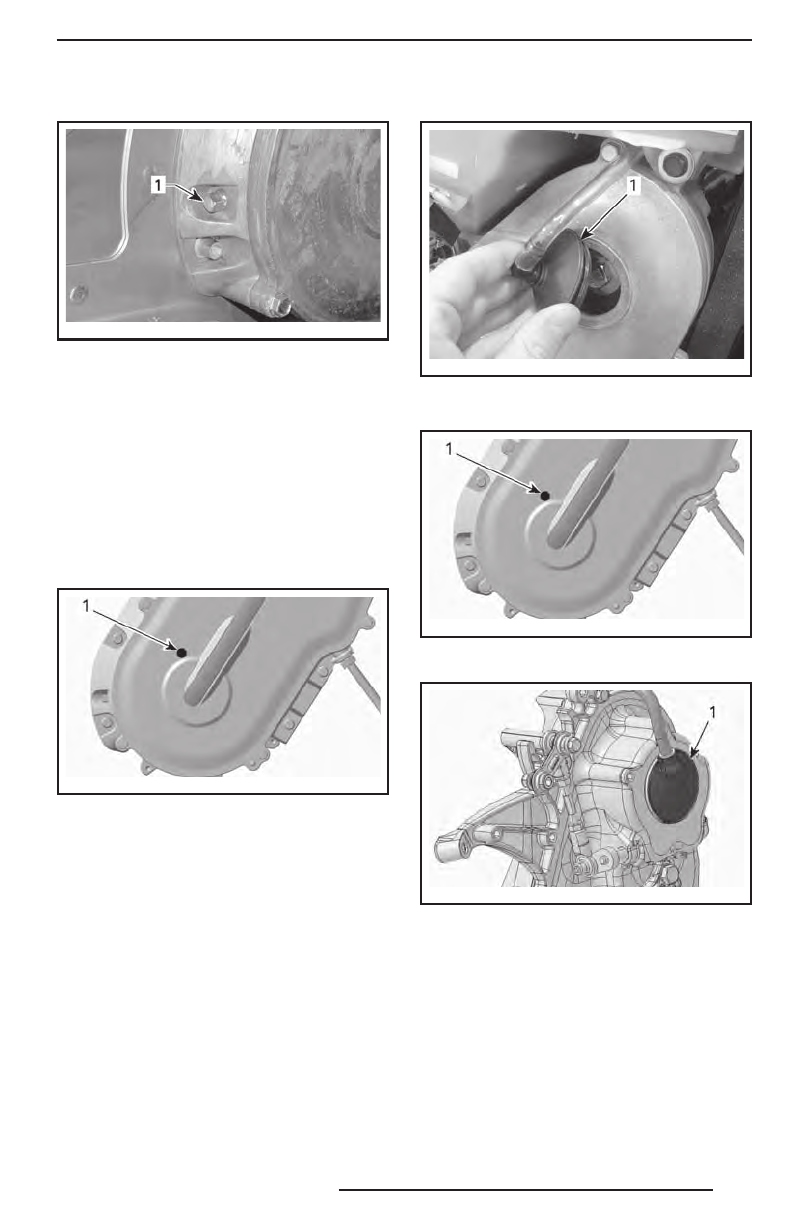 1

1

1

1

1