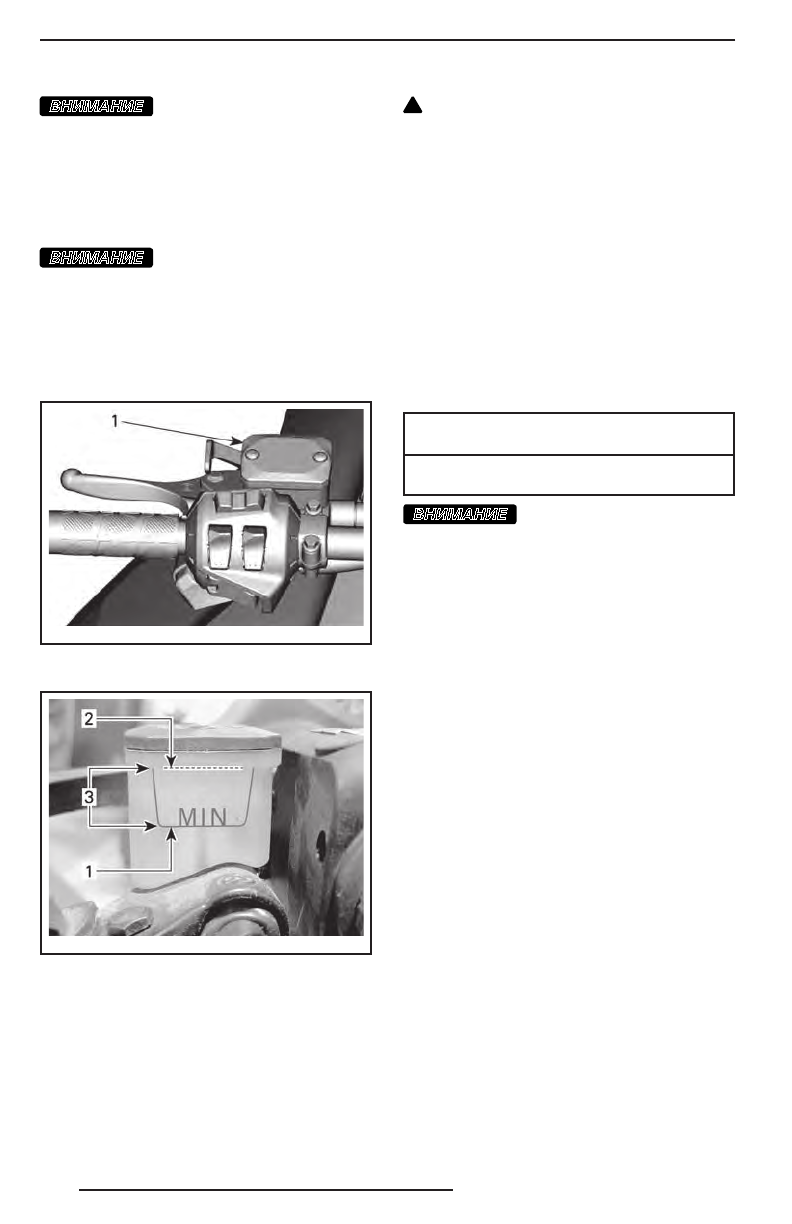 ВНИМАНИЕ

ВНИМАНИЕ

1

ВНИМАНИЕ

2

3

MIN

1