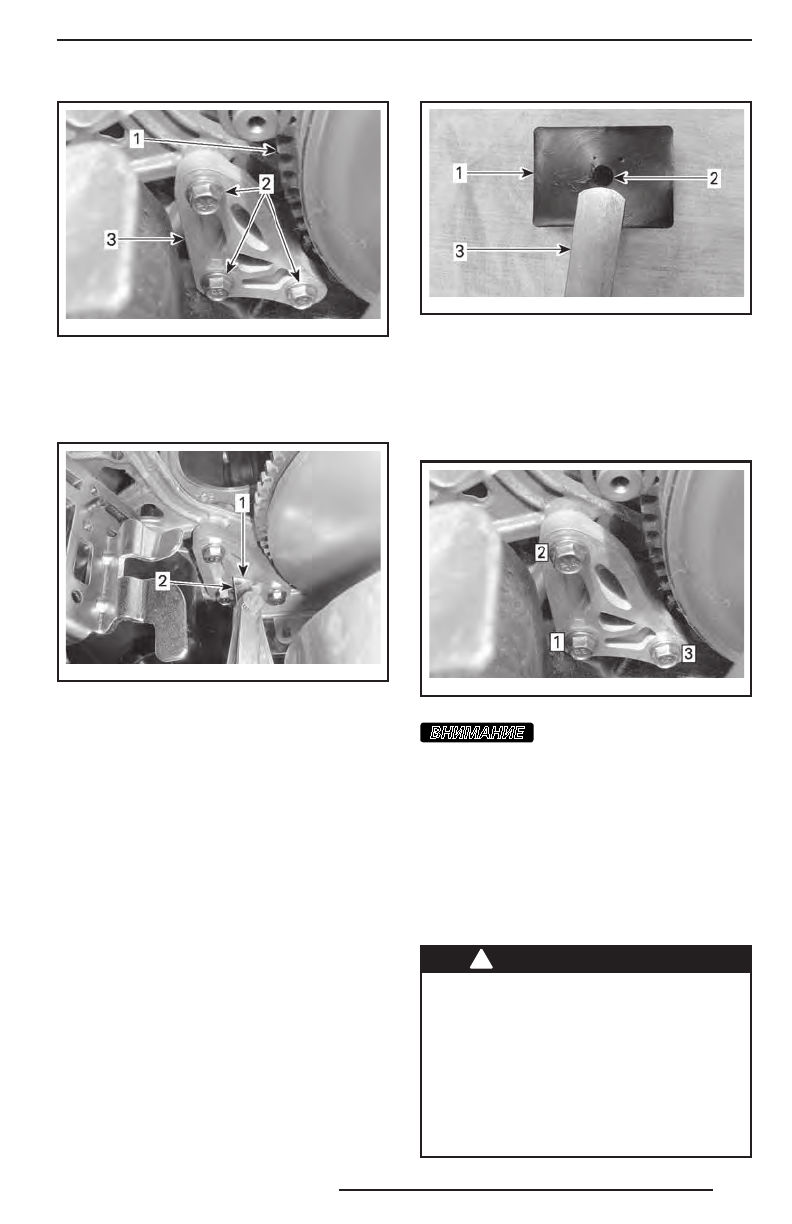 1
2
3

1
2

1
2
3

2
1
3

ВНИМАНИЕ