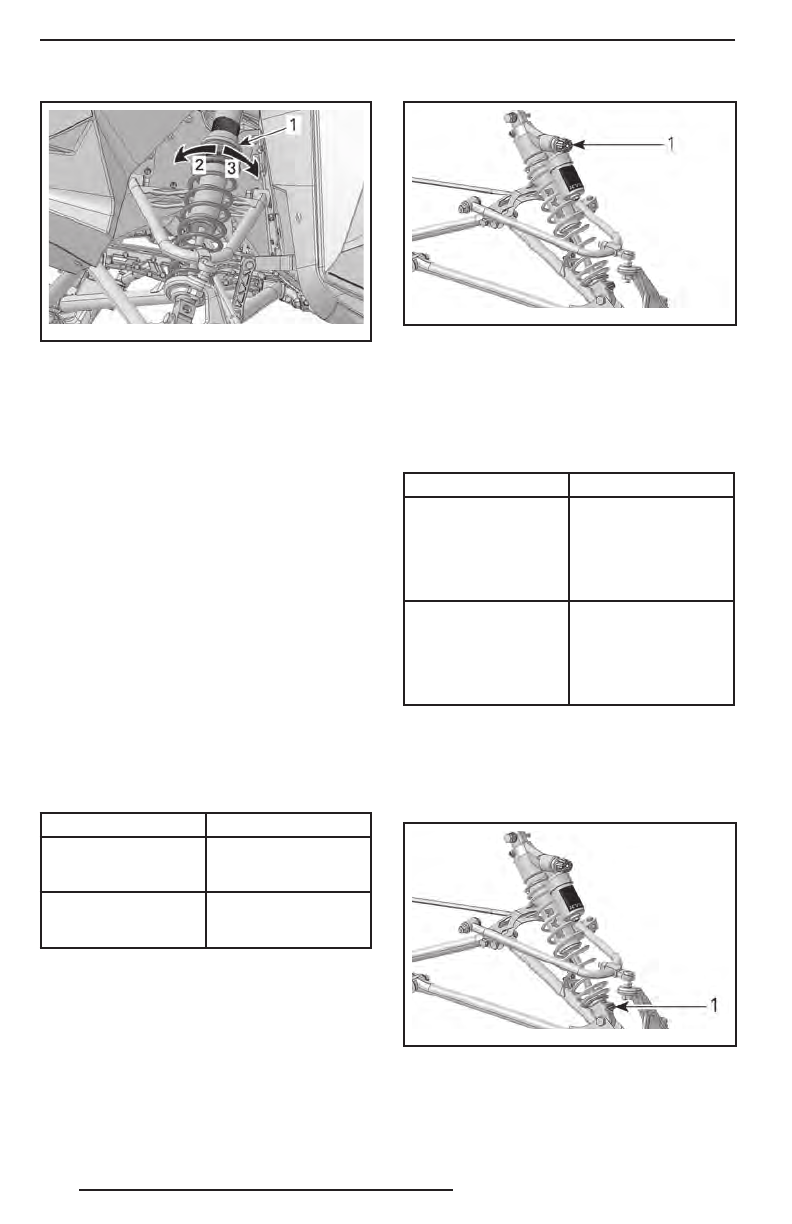 1

2

3

1

1