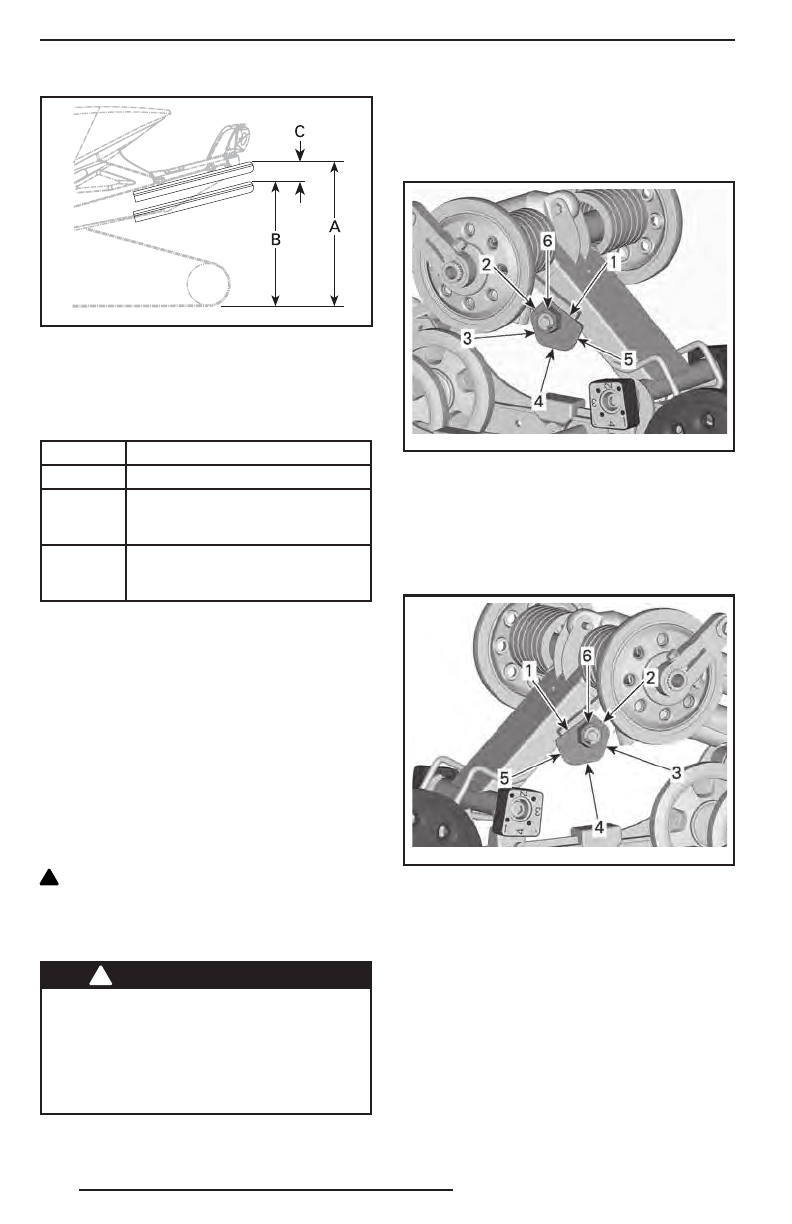 C

B

A

2

6

1

3

5

4

1

6

2

5

3

4