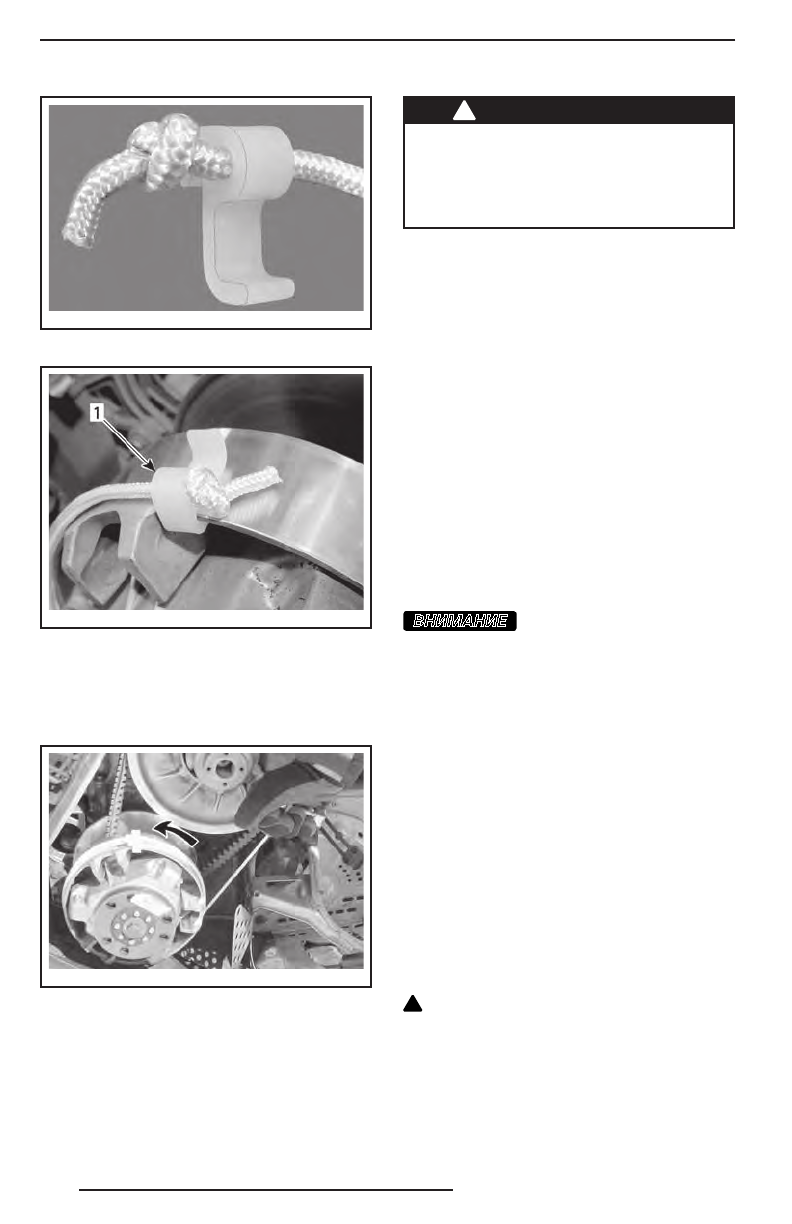 1

ВНИМАНИЕ