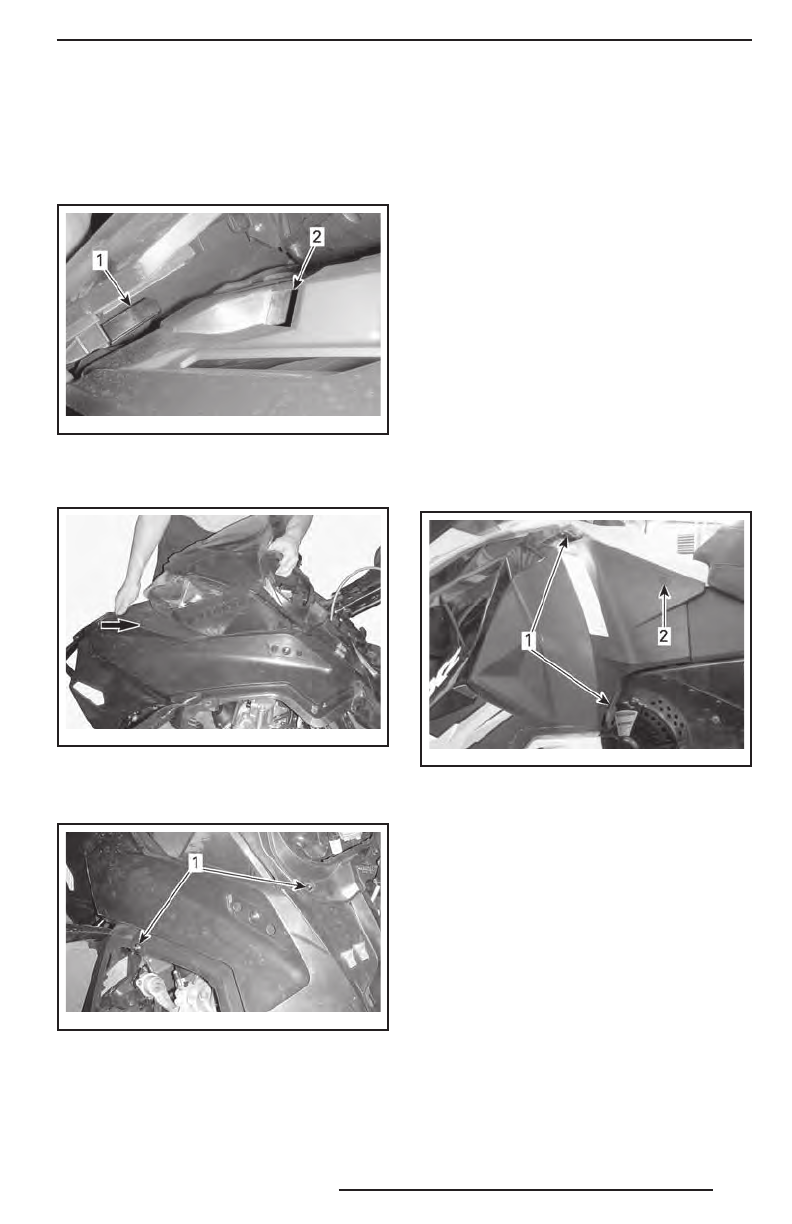 1
2

1
2

1