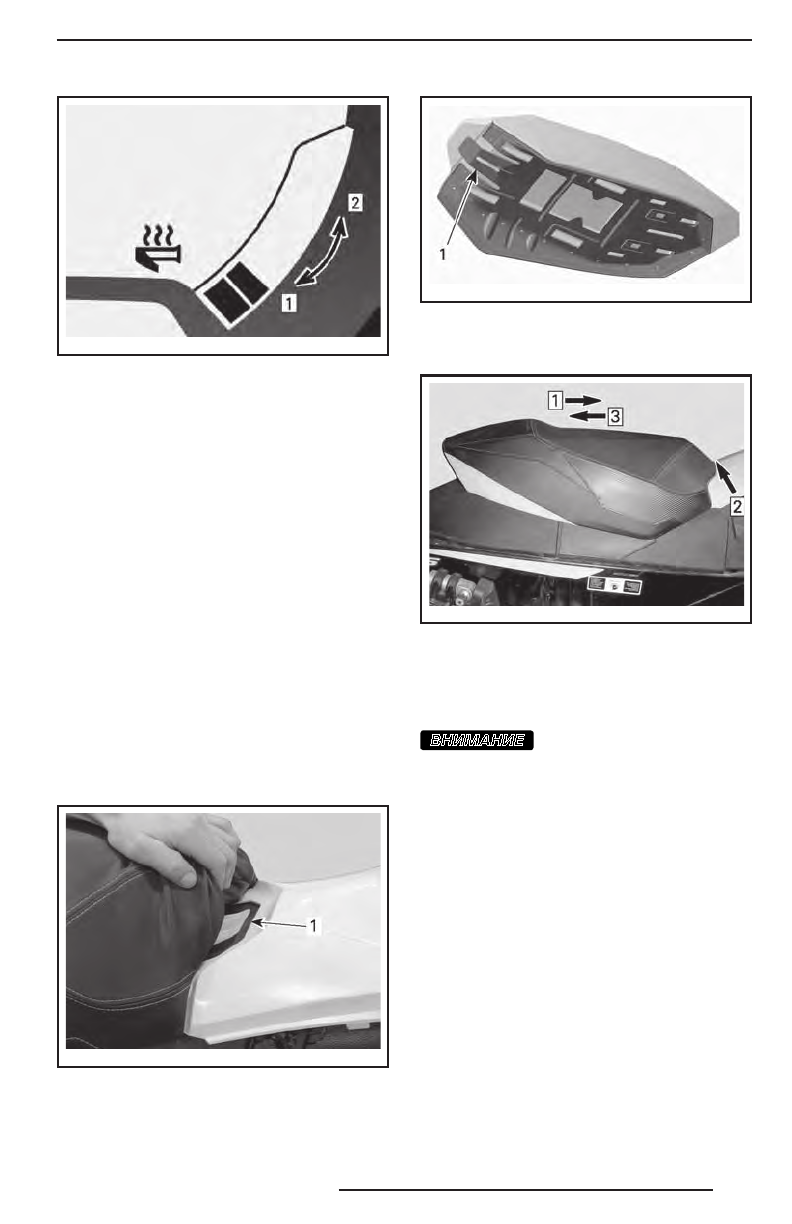 2

1

1

1

3

2

ВНИМАНИЕ

1