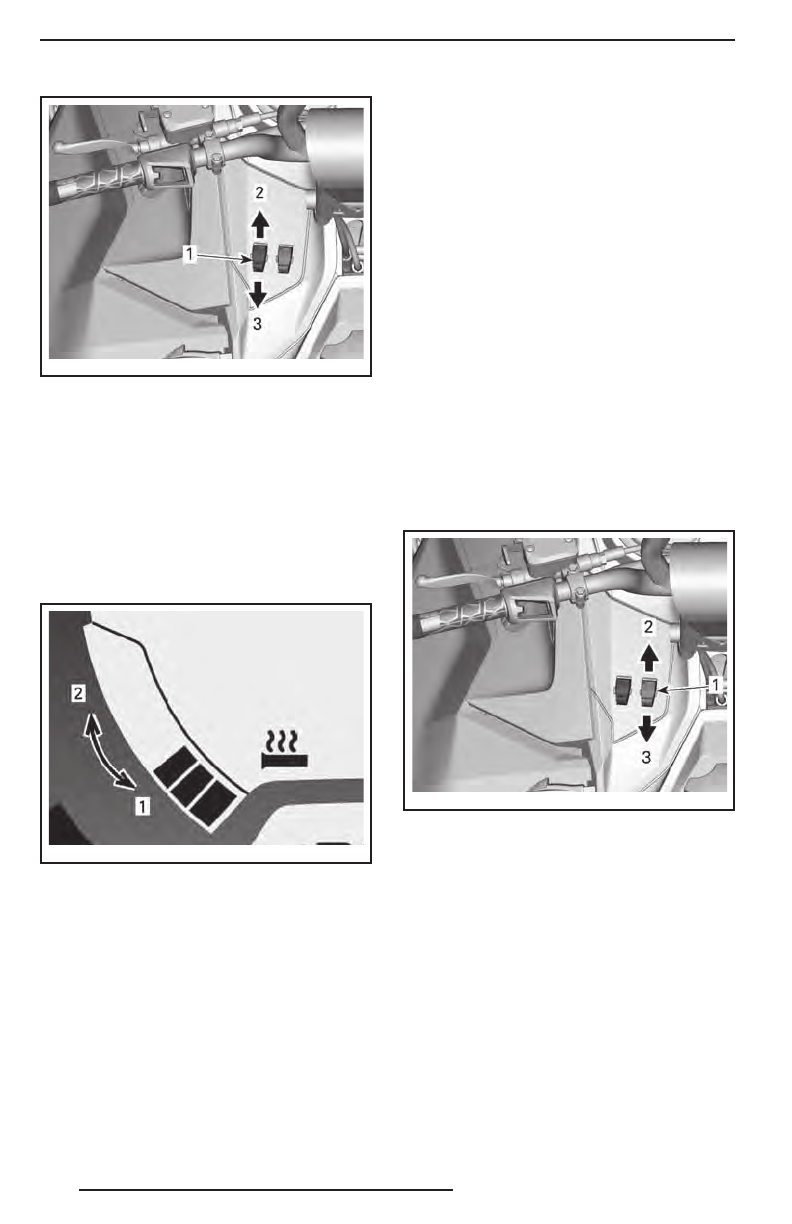 2
1
3

2
1

2
1
3