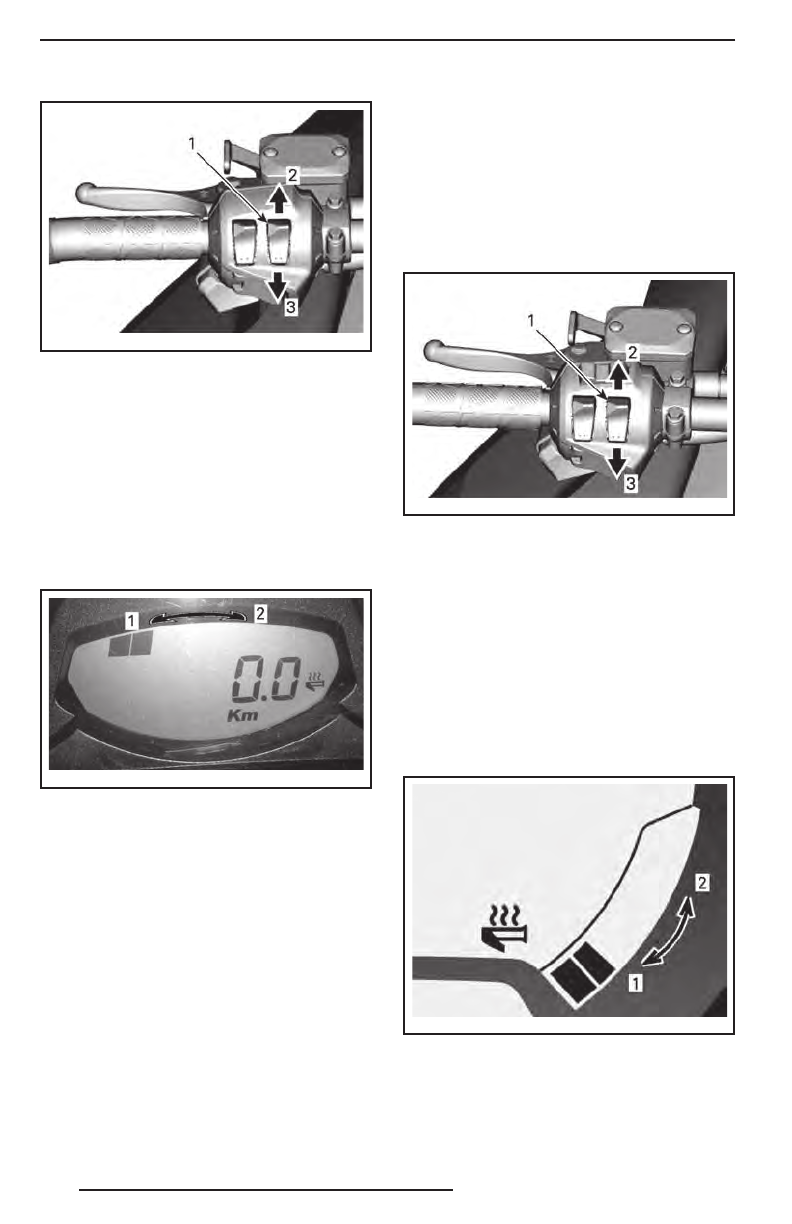 1
2
3

1 2
0.0
Km

1
2
3

2
1