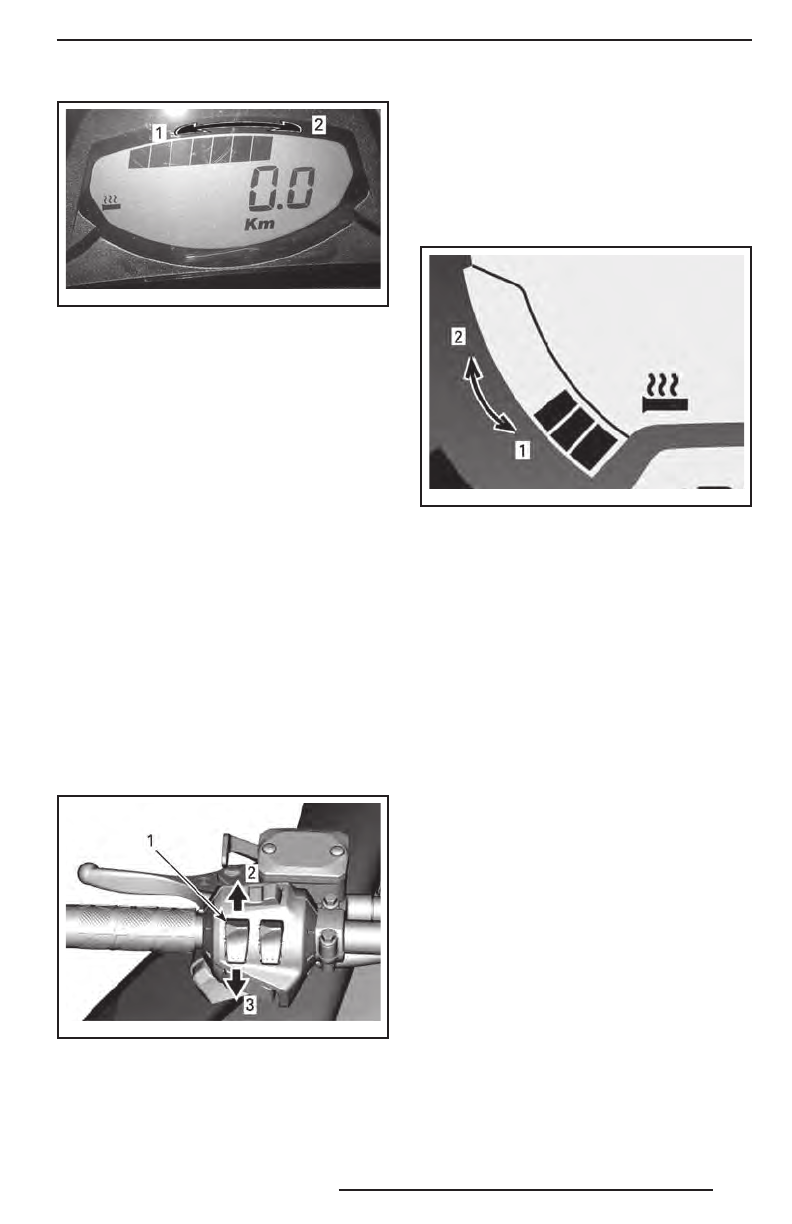 1

2

0.0

Km

2

1

1

2

3