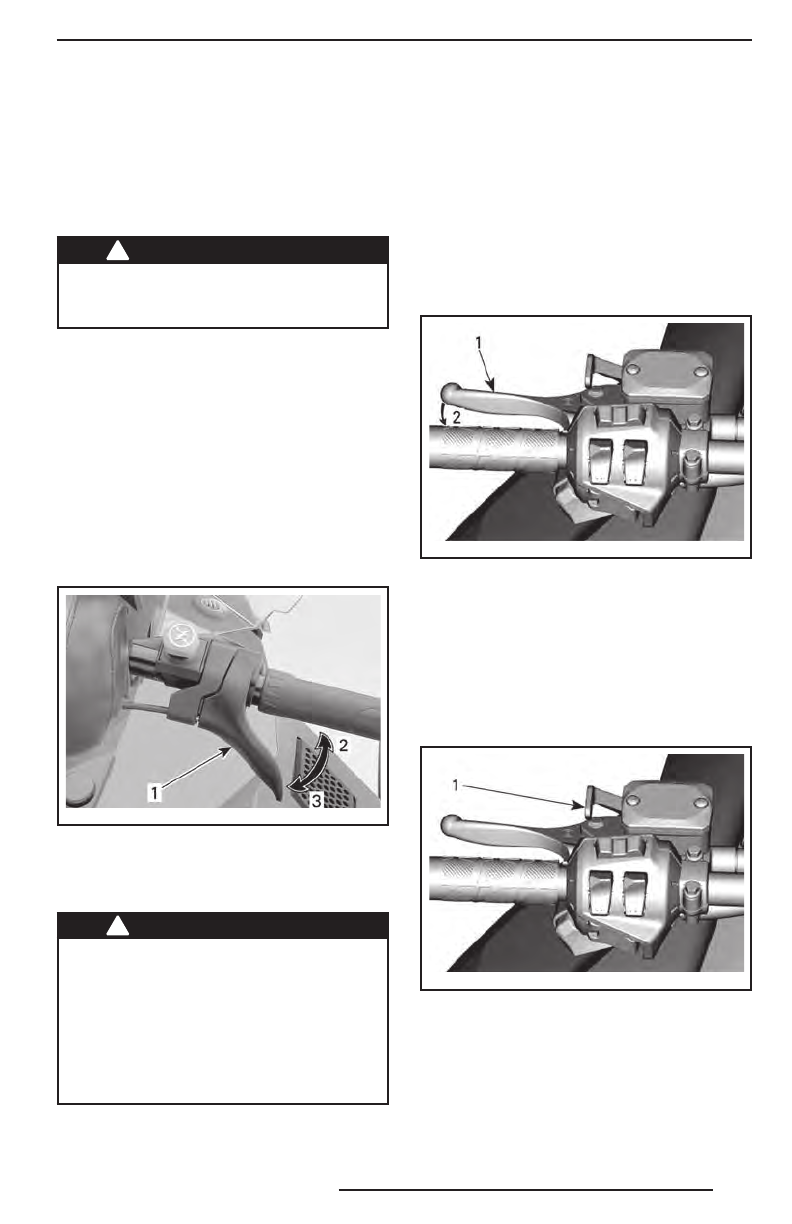 1
2

1
2
3

1