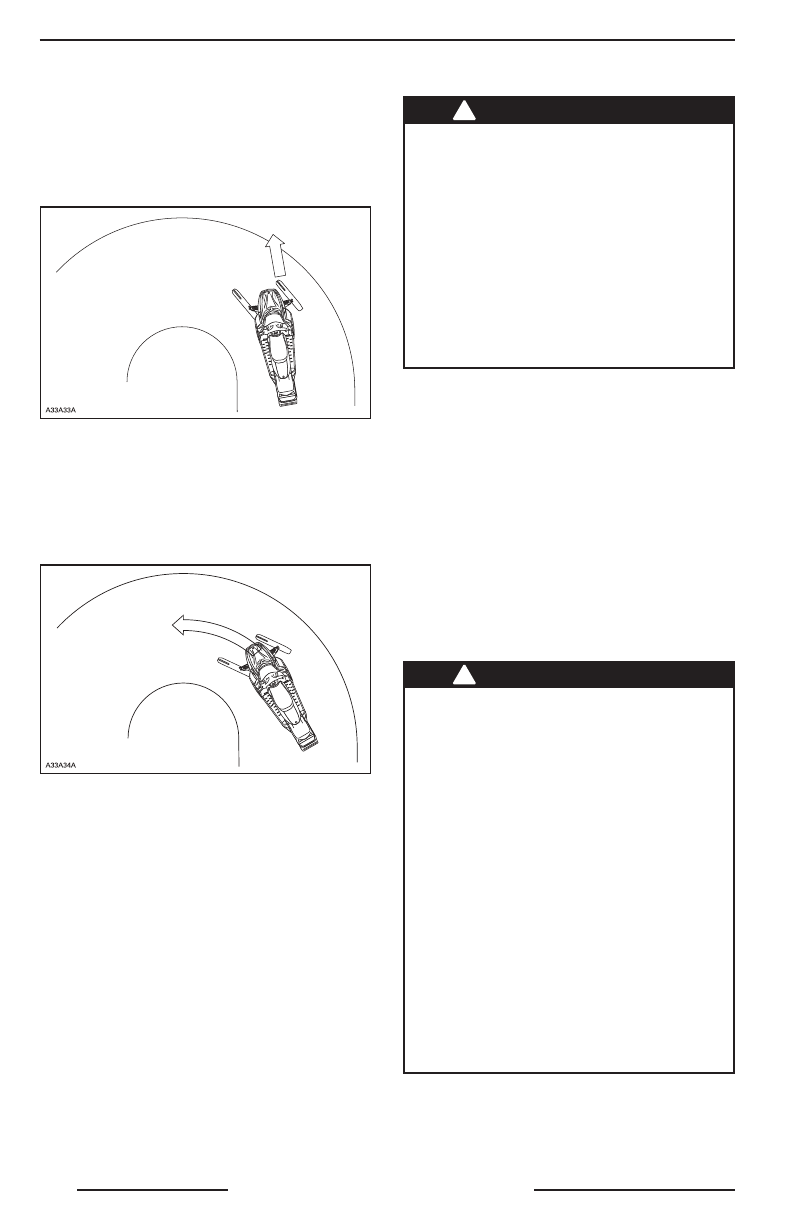 A33A33A

A33A34A