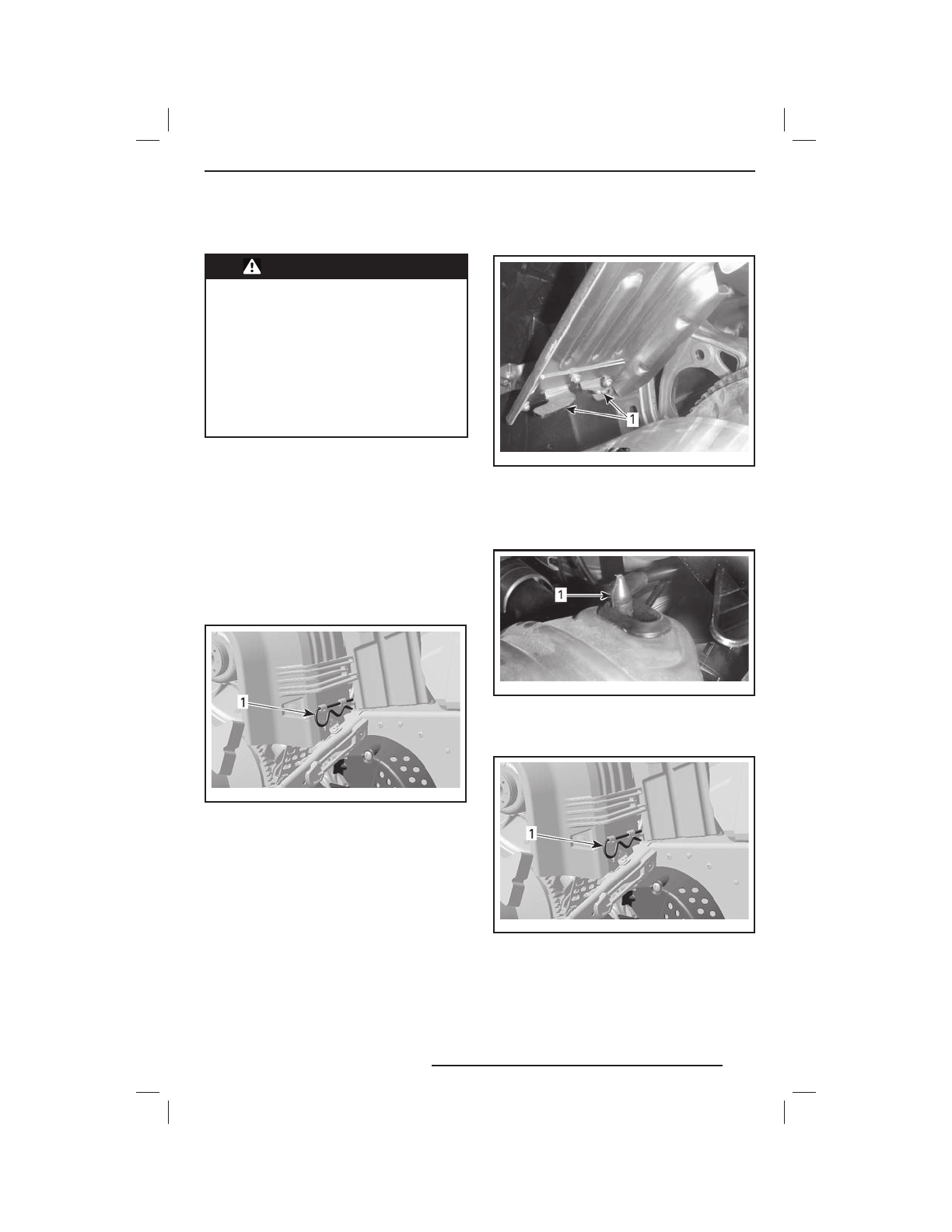 1

1

1

1