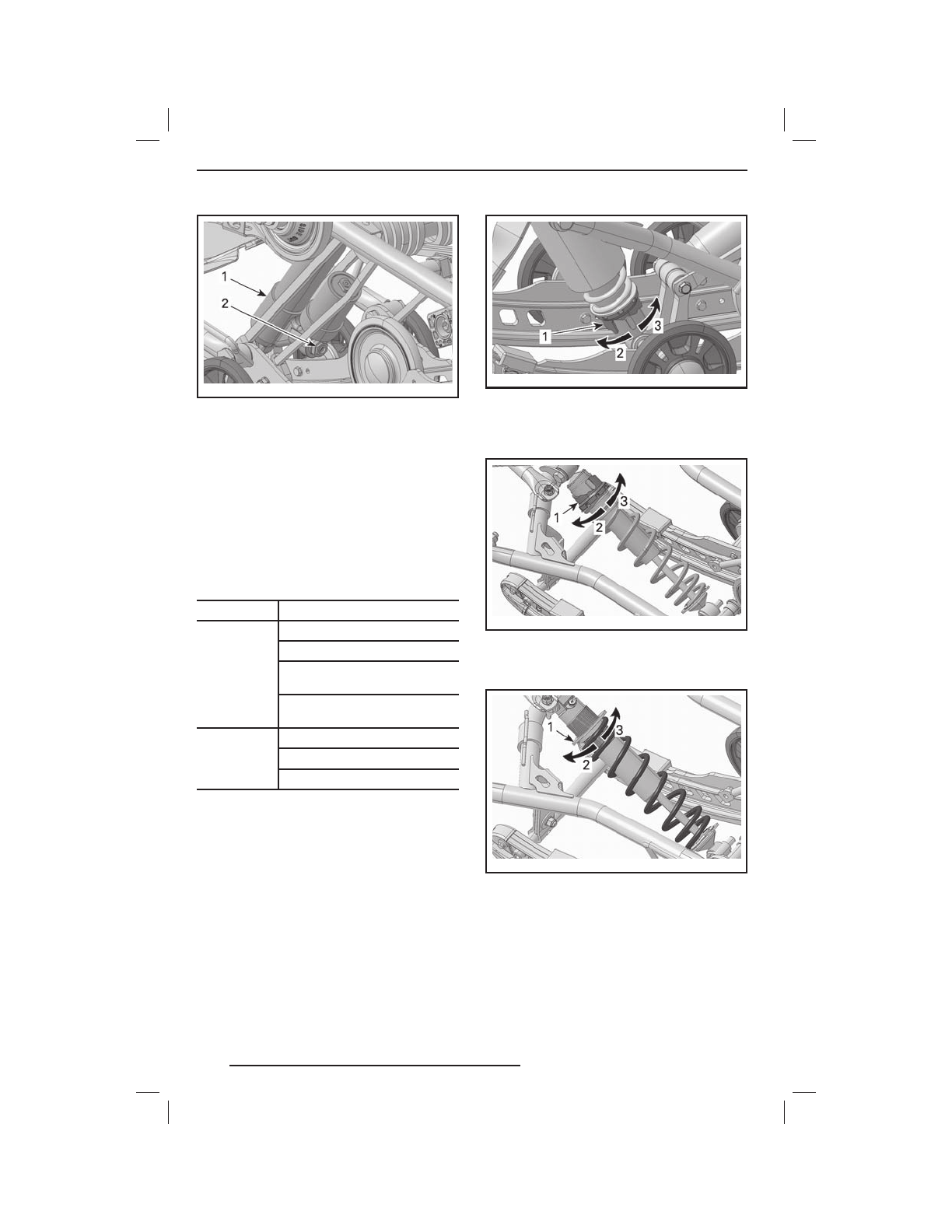 1
2

1
2
3

1
2
3

1
2
3