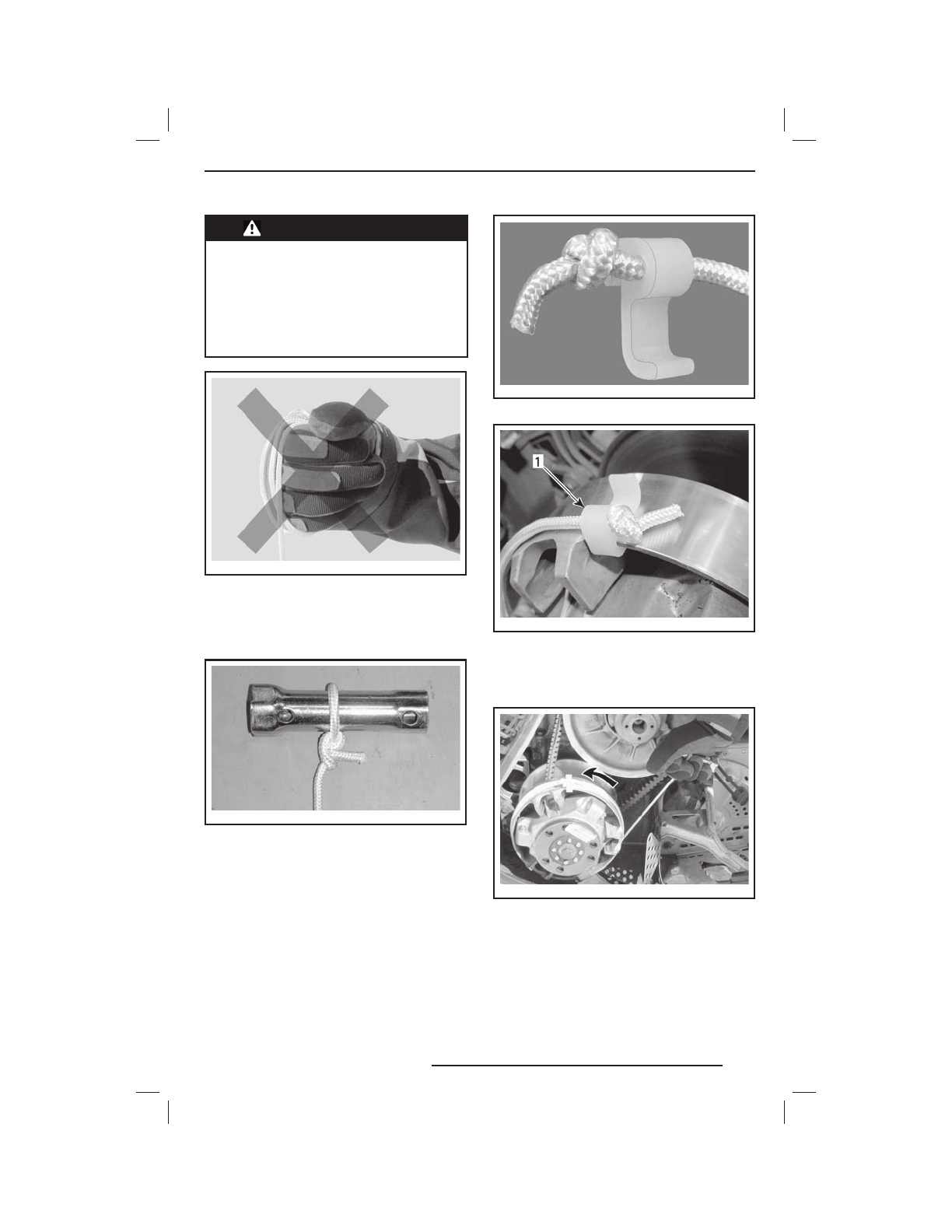 1