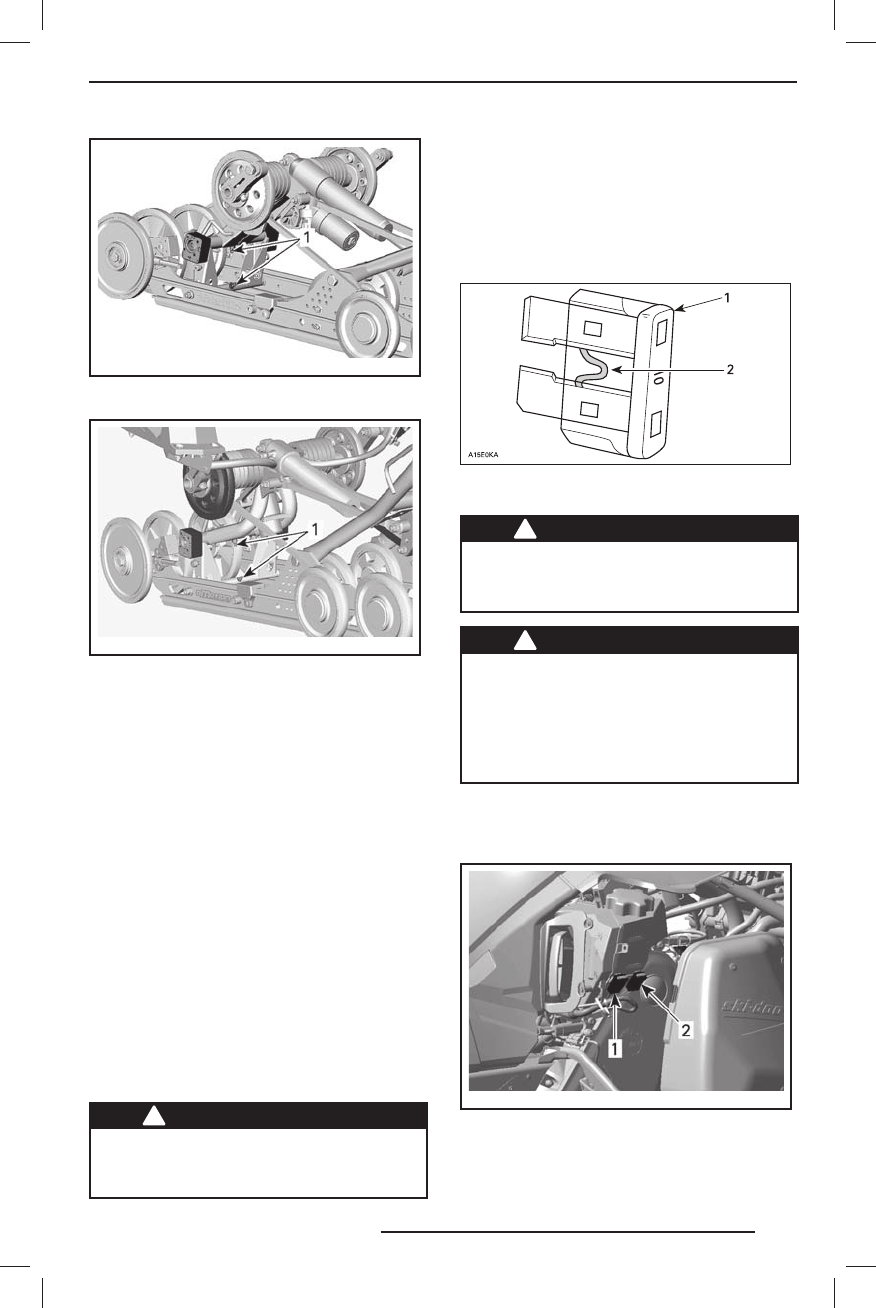 1

1

1

2

A15E0KA

1

2