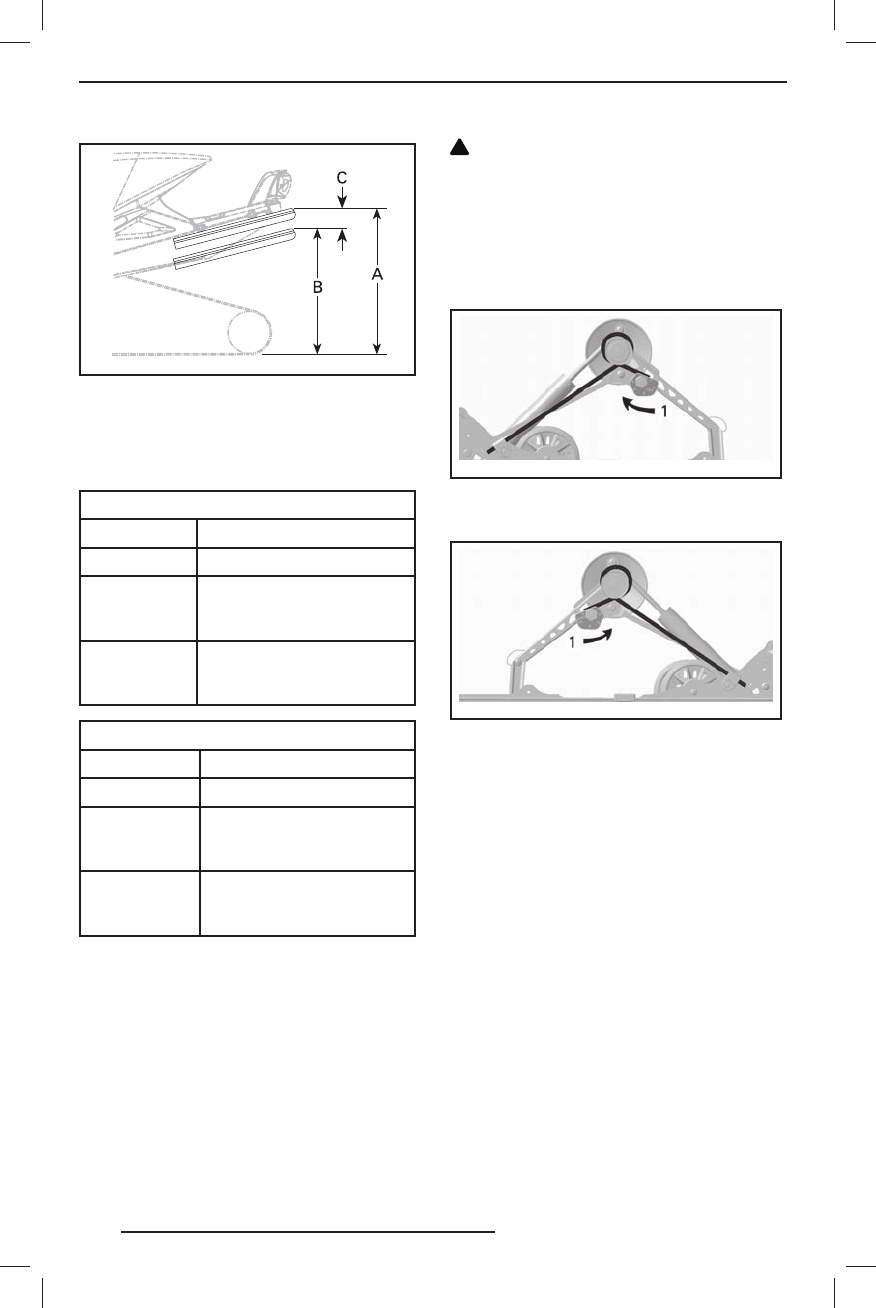 C

B

A

1

1