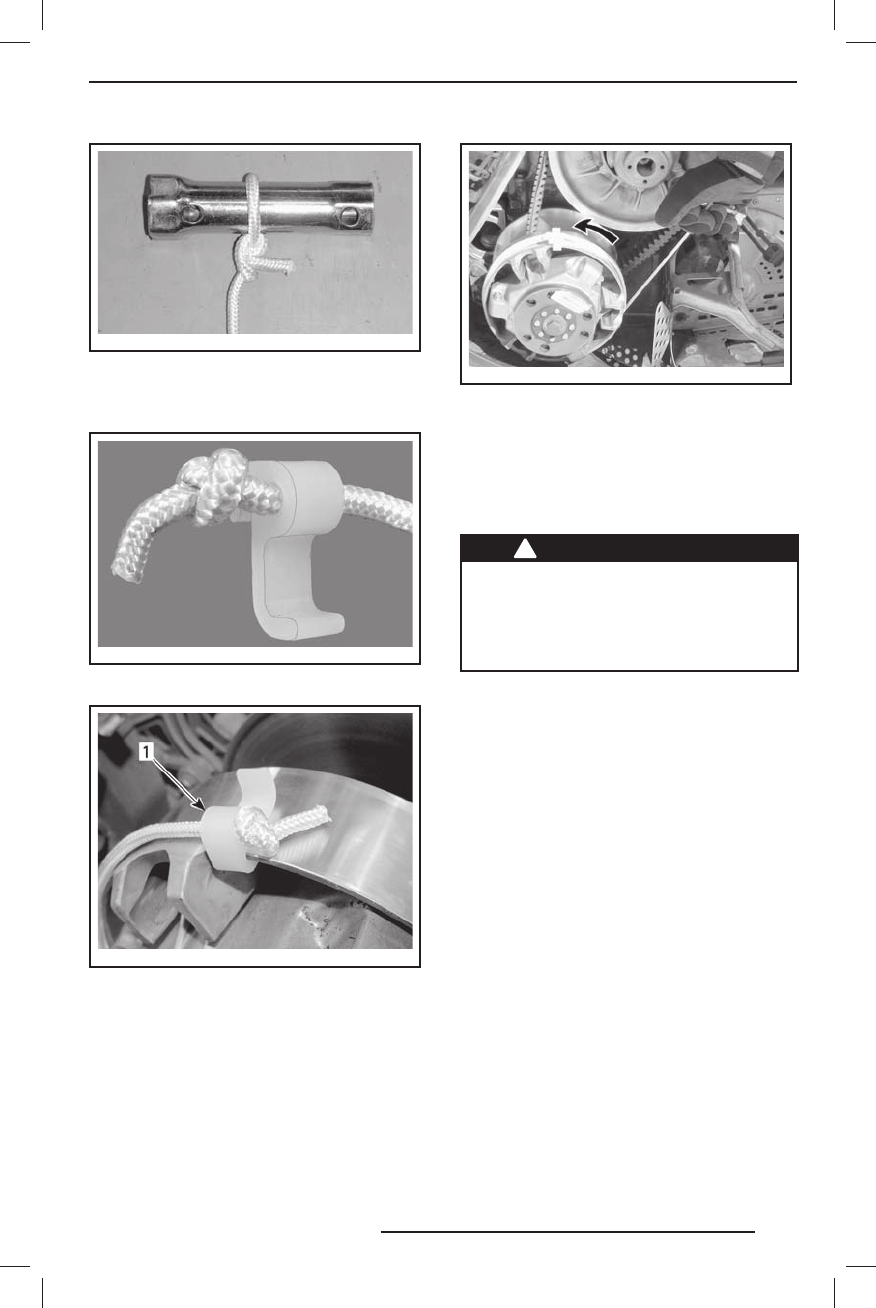 1