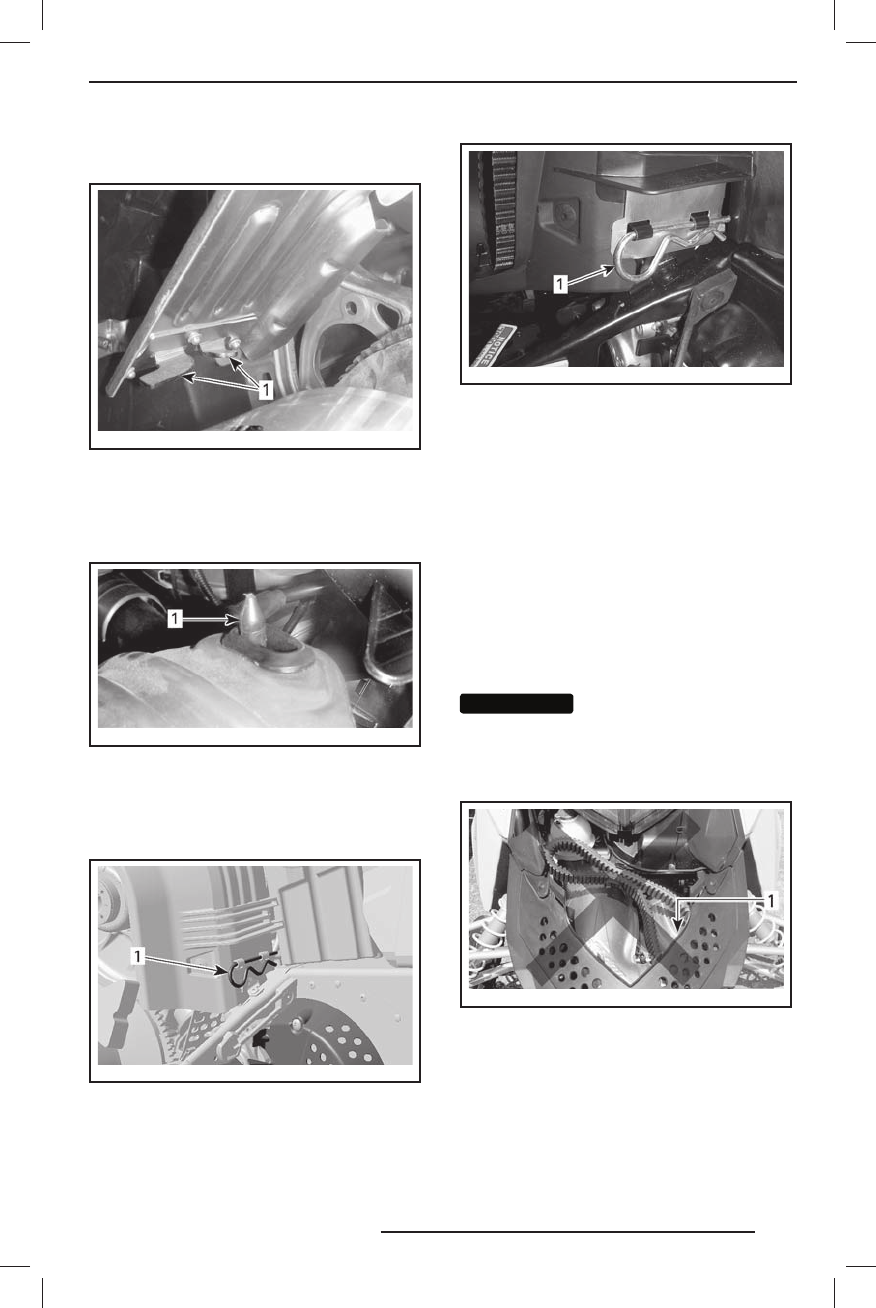 1

1

1

1

1