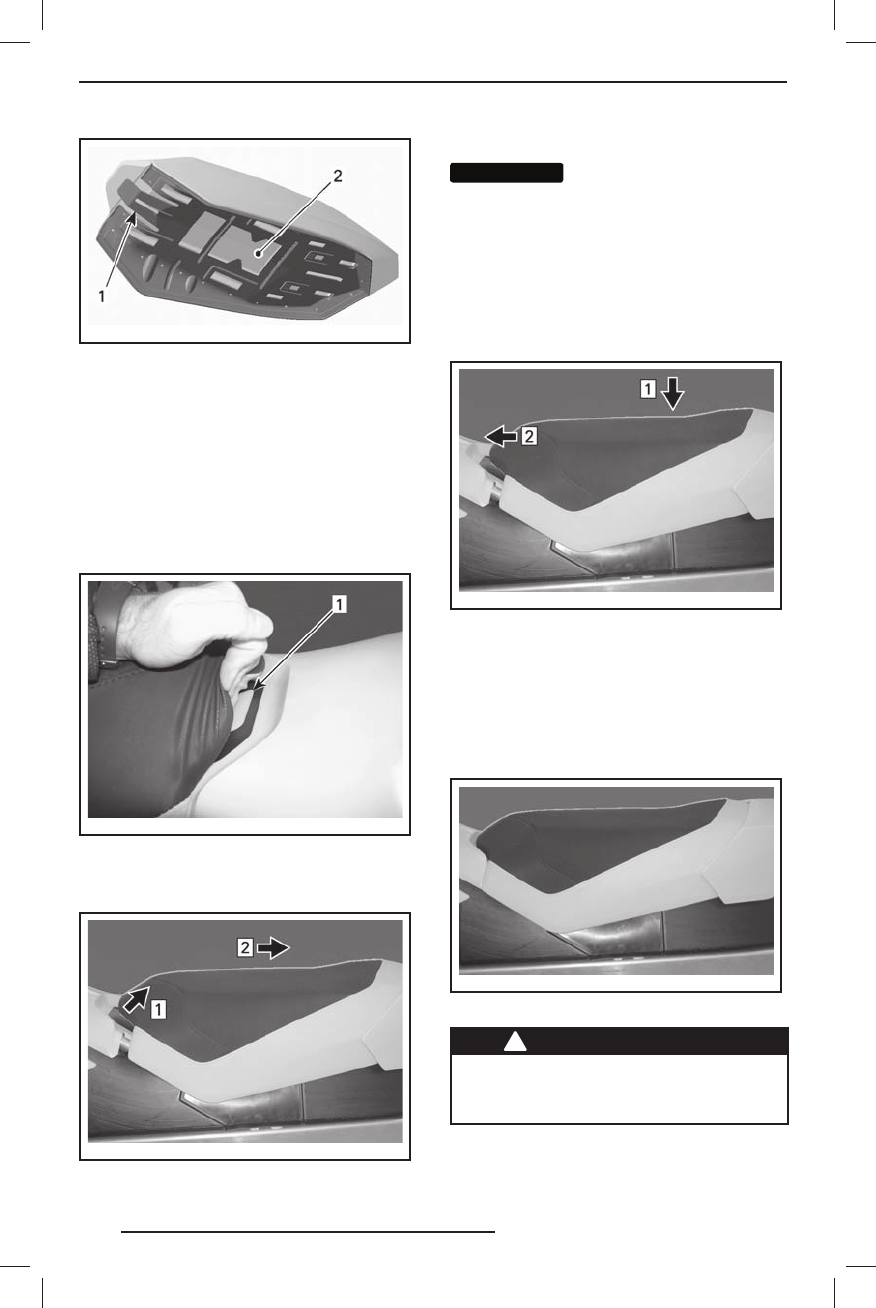 2

1

1

2

1

1

2