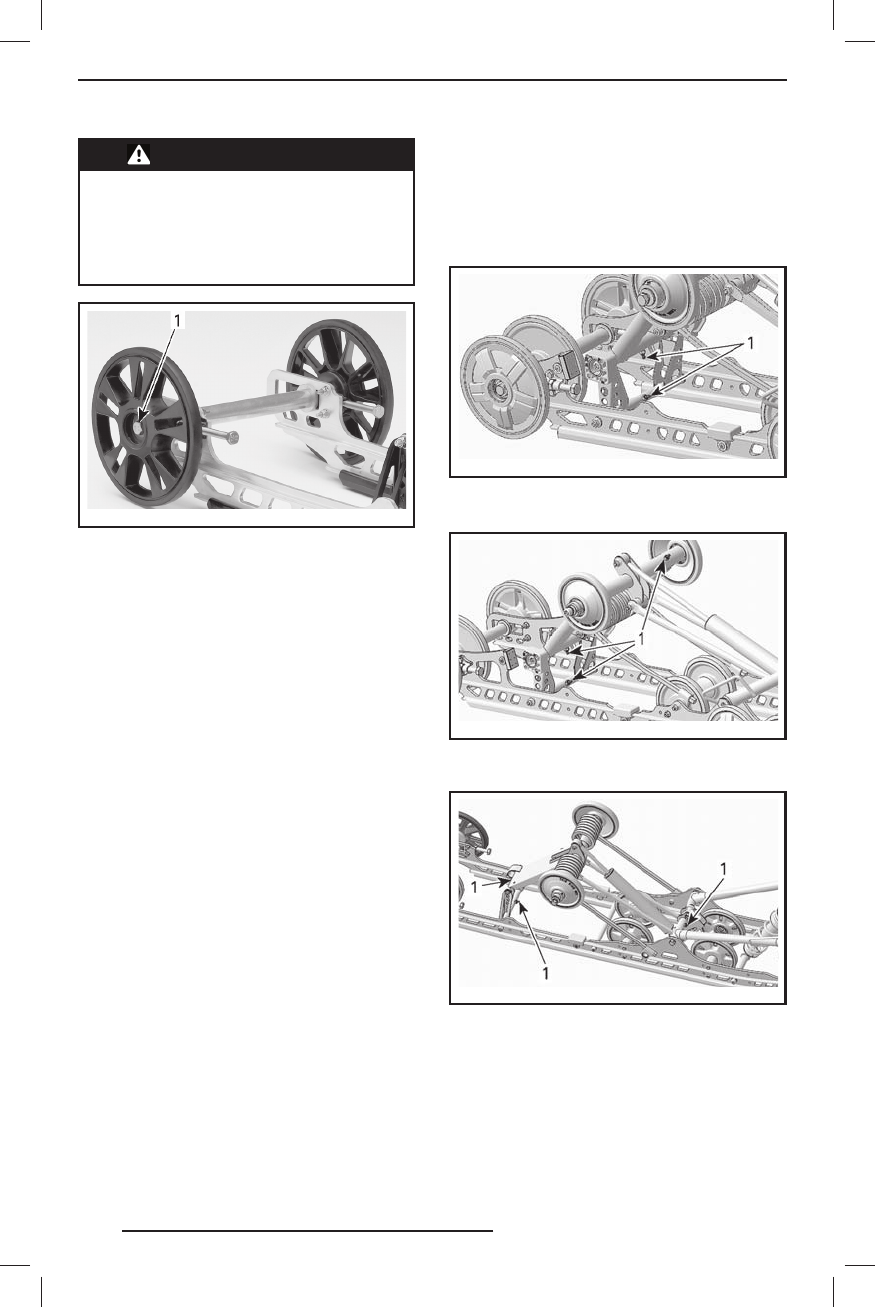 1

1

1

1

1

1