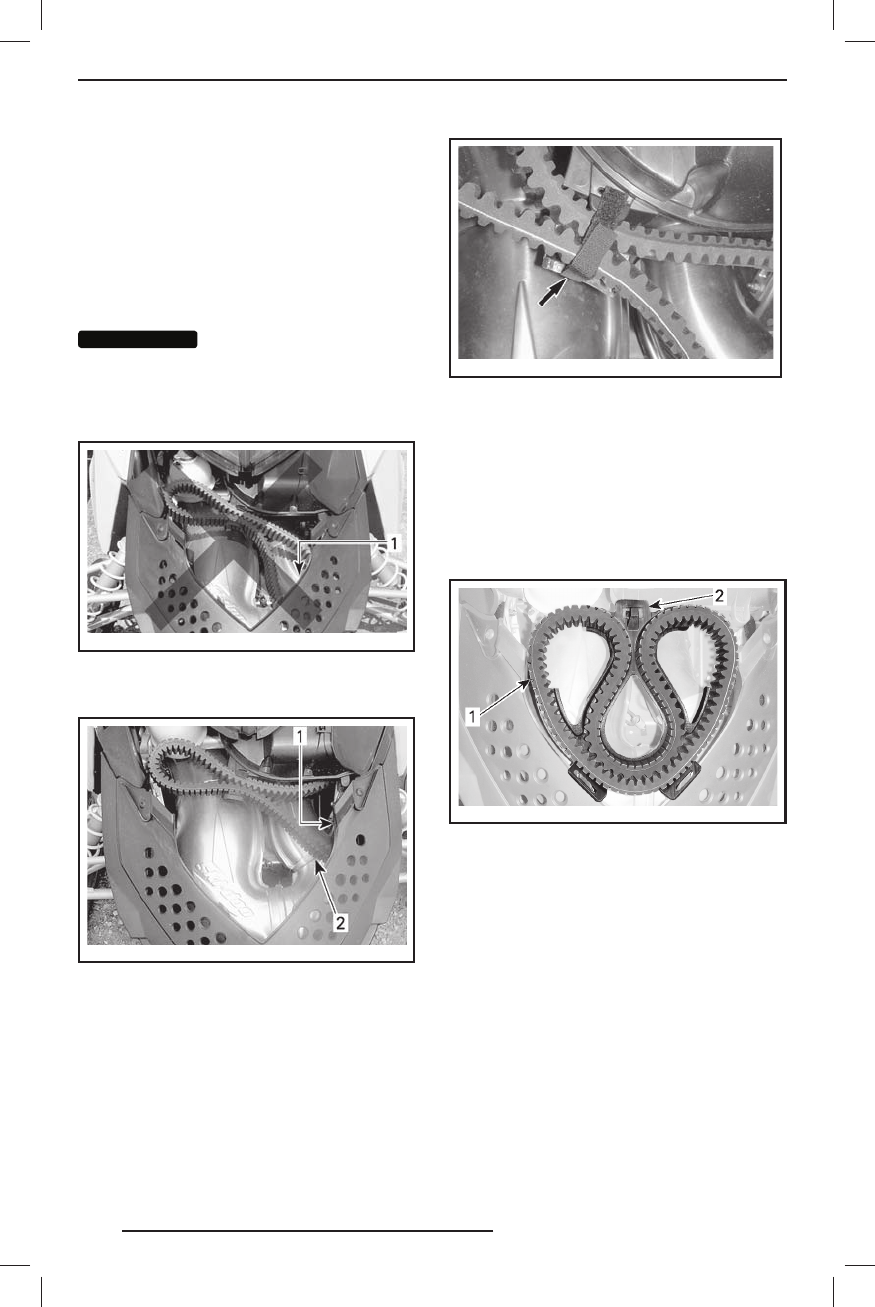 1

1

2

2

1