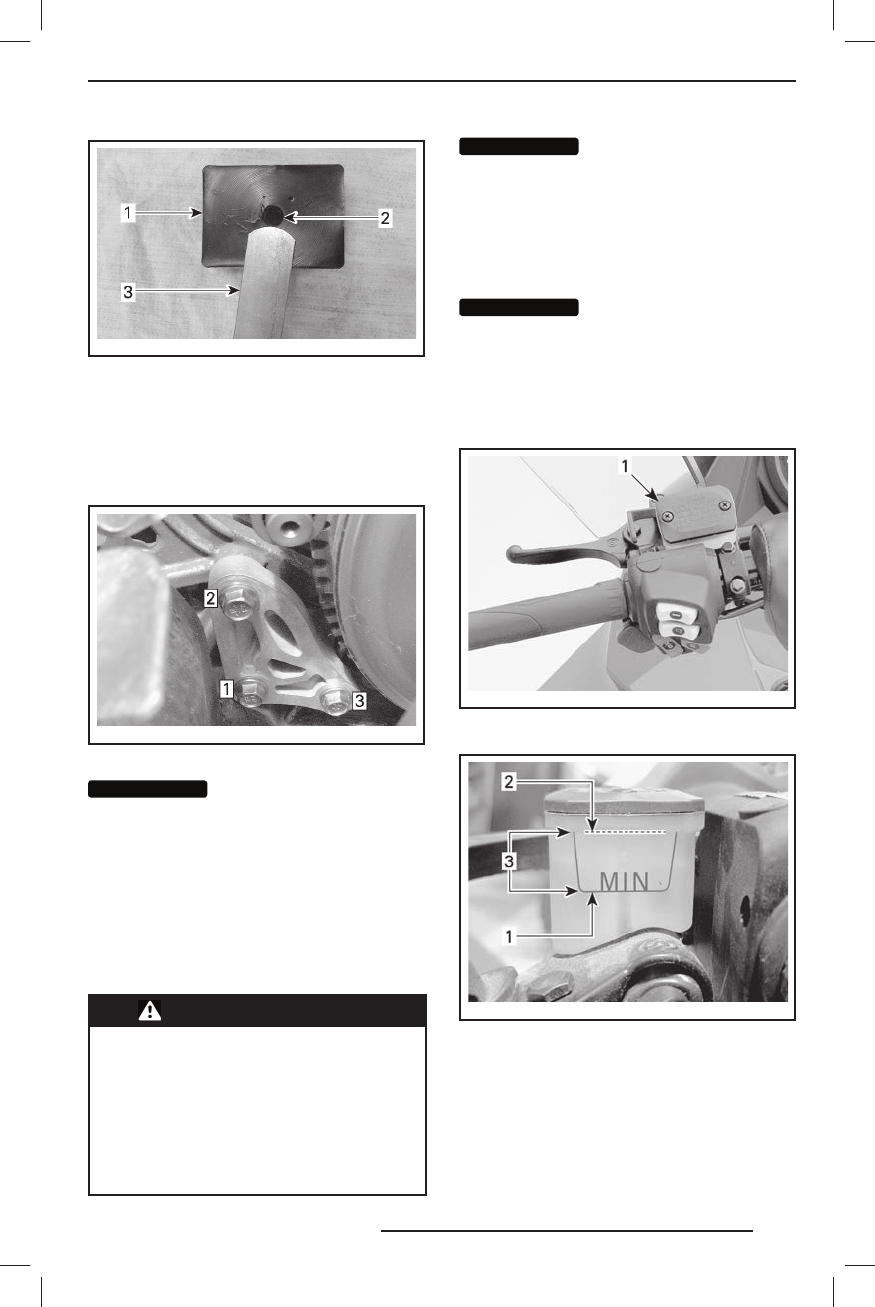 1

2

3

2

1

3

1

2

3

MIN

1