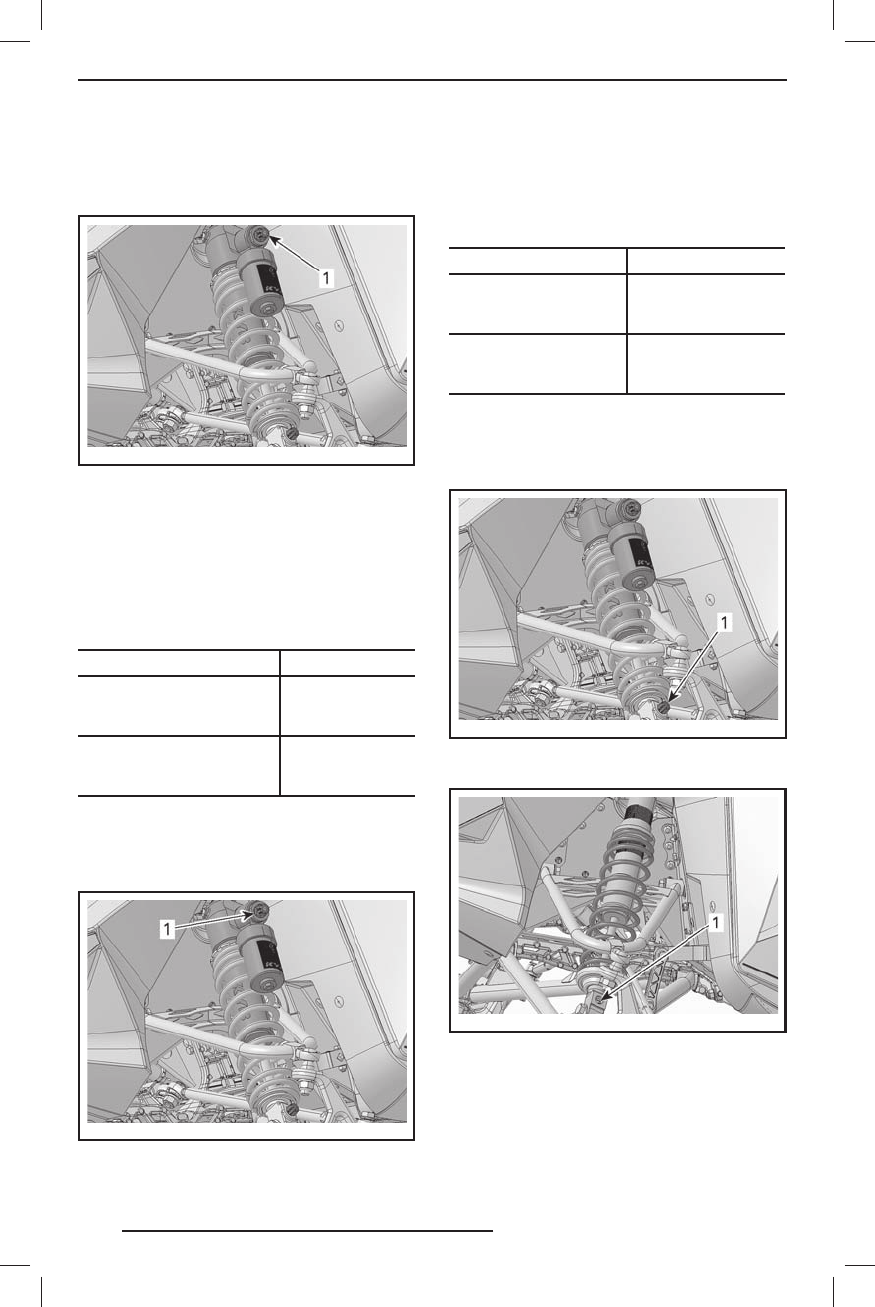 1

1

1

1