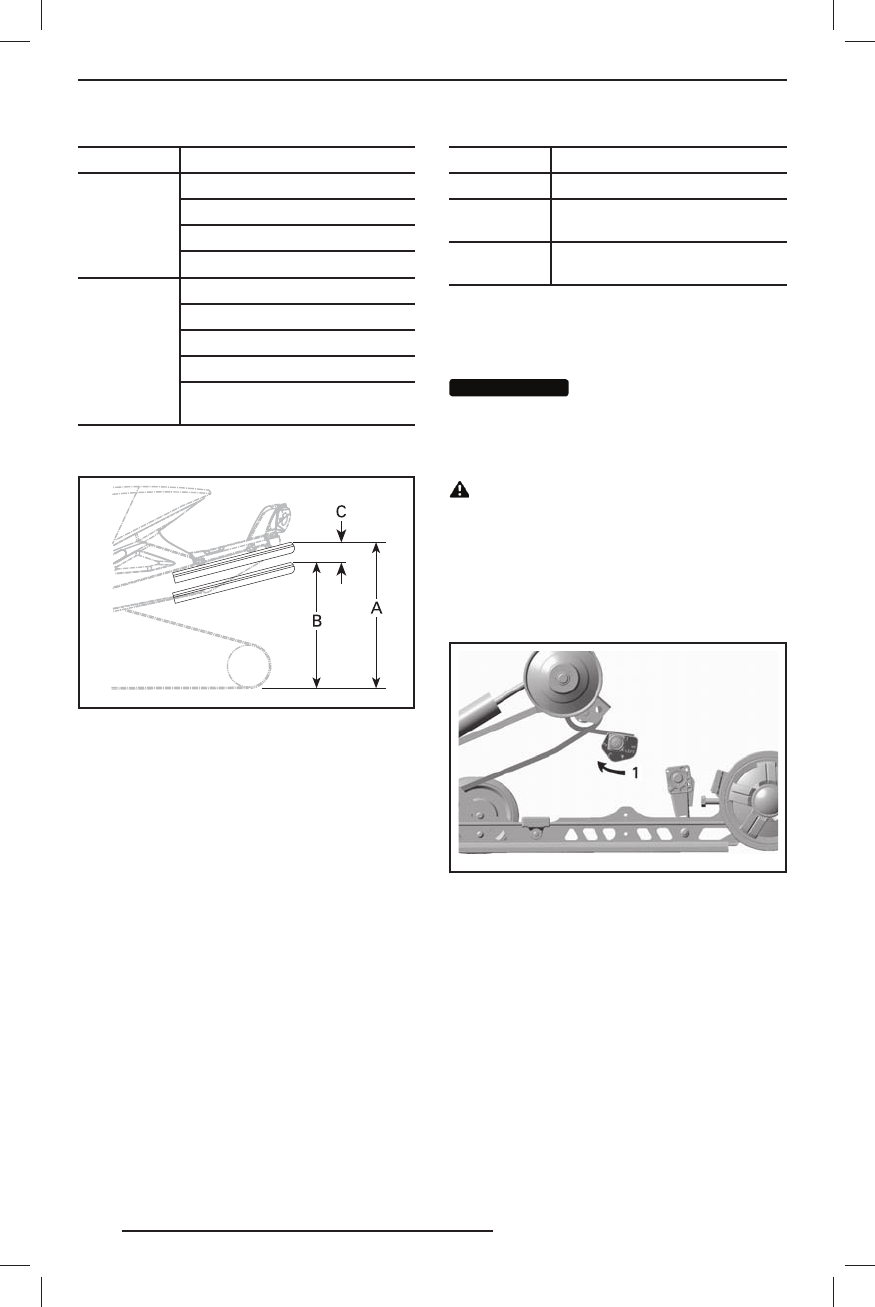 C

B

A

1