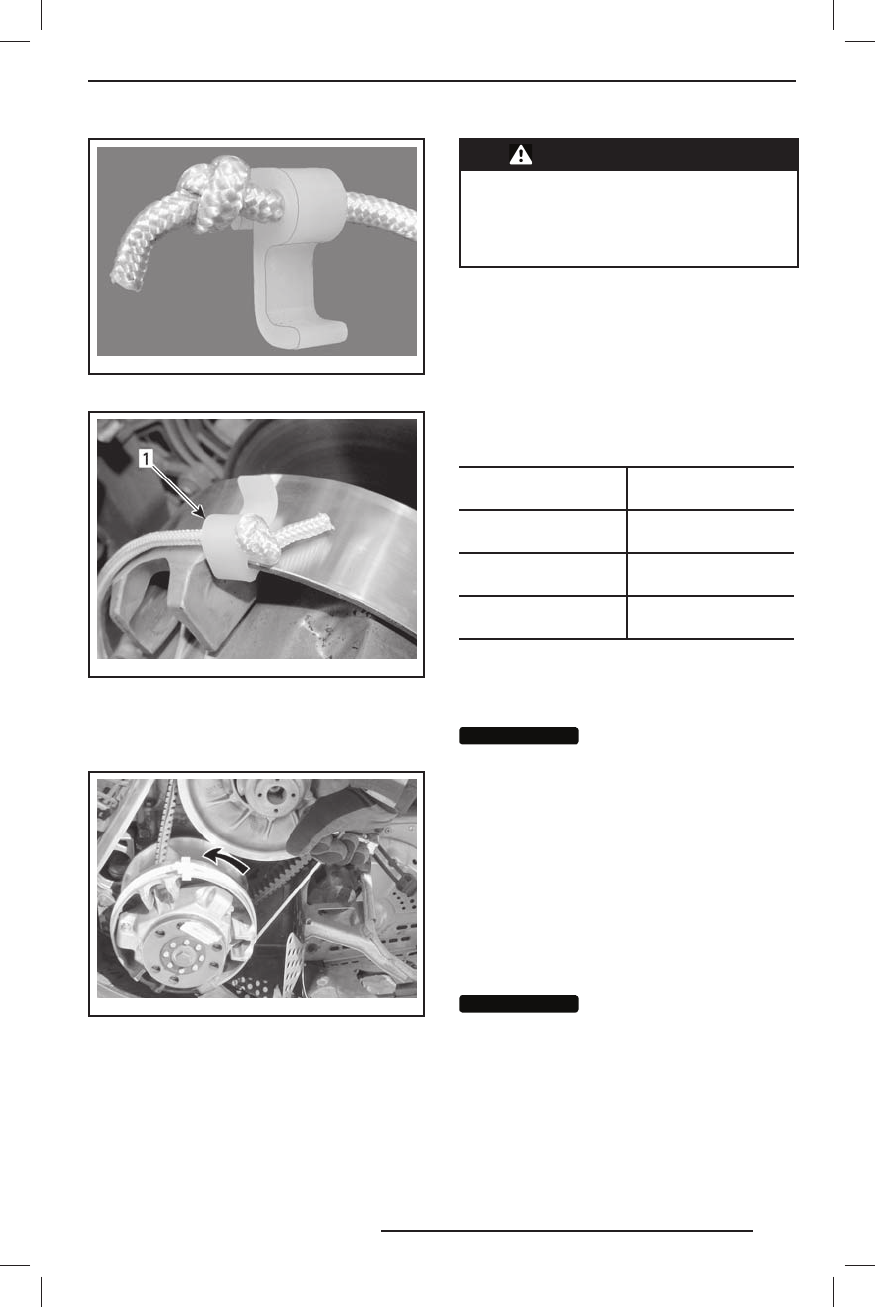 1