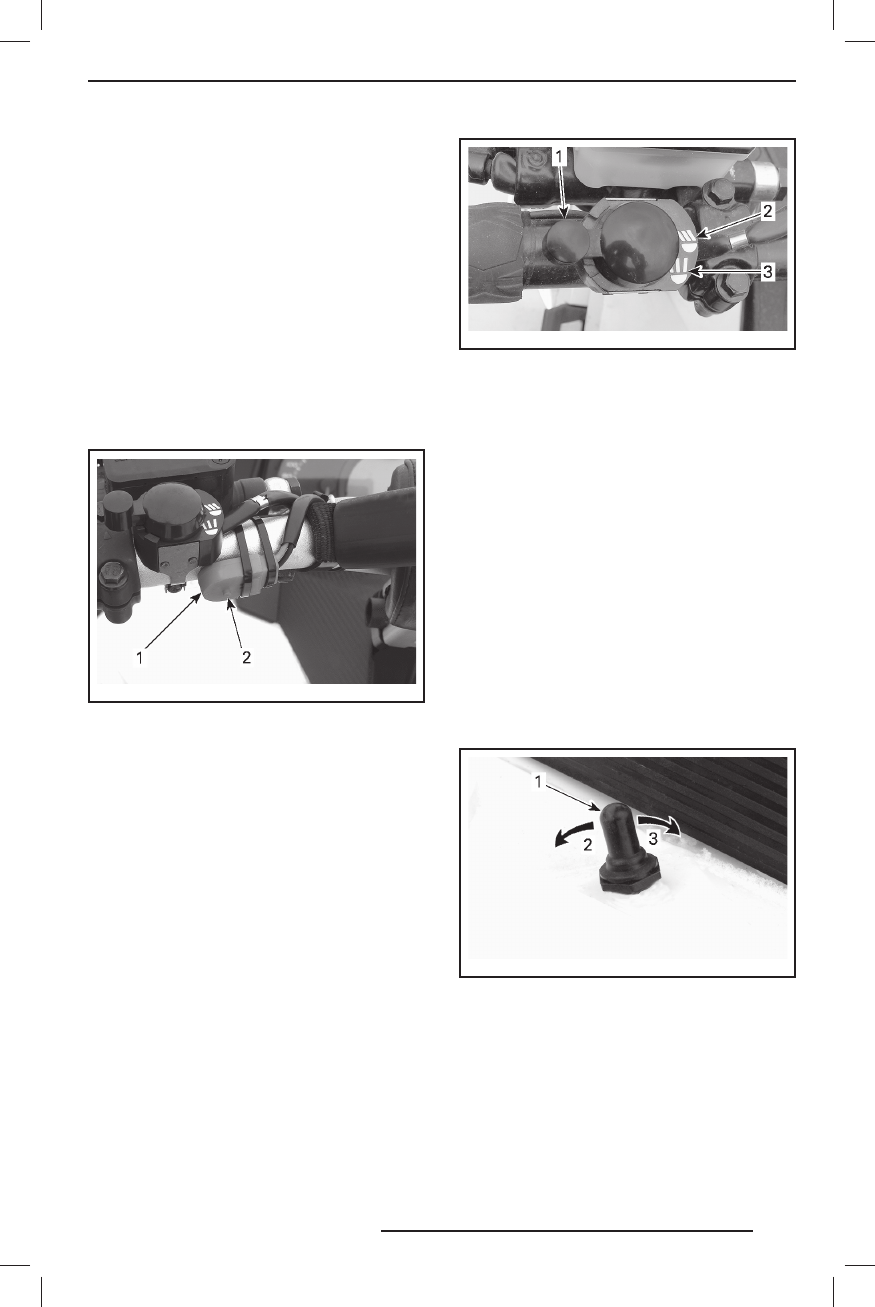 1
2
3

1
2

1
2
3