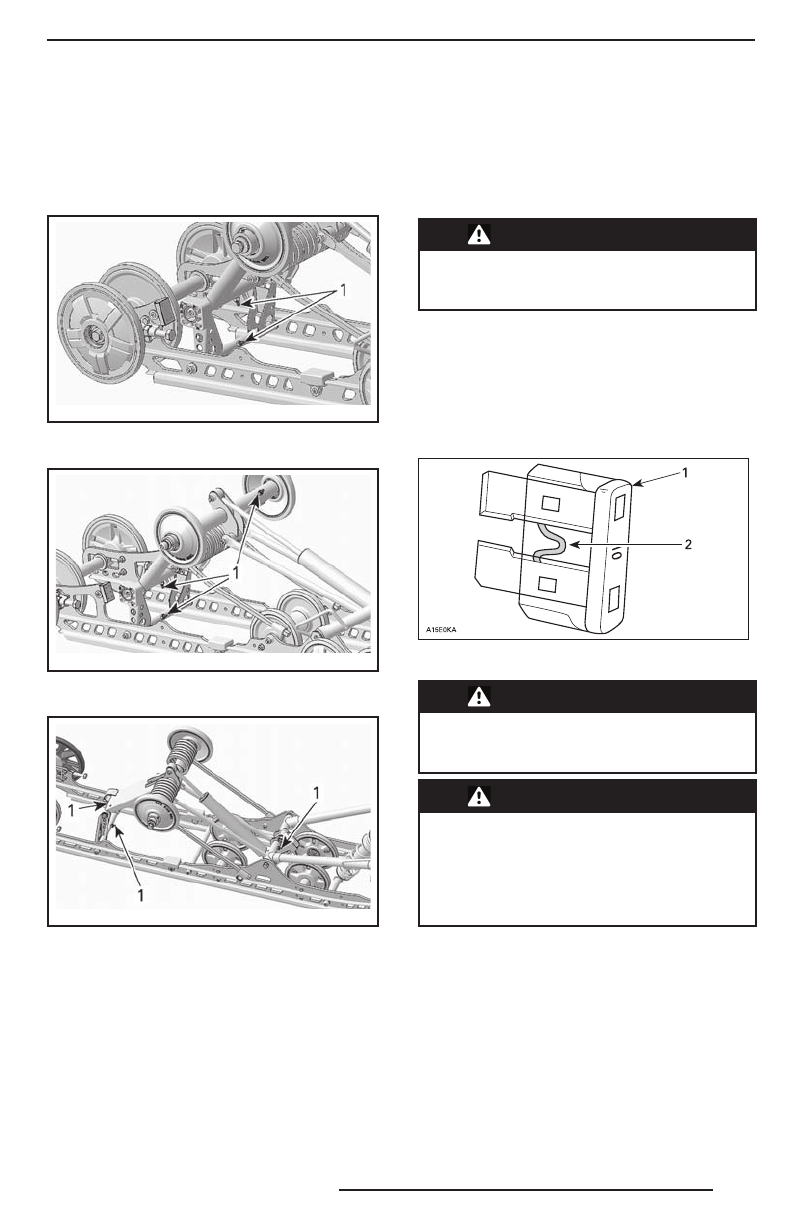 1

1

1

1

1

1

2

A15E0KA