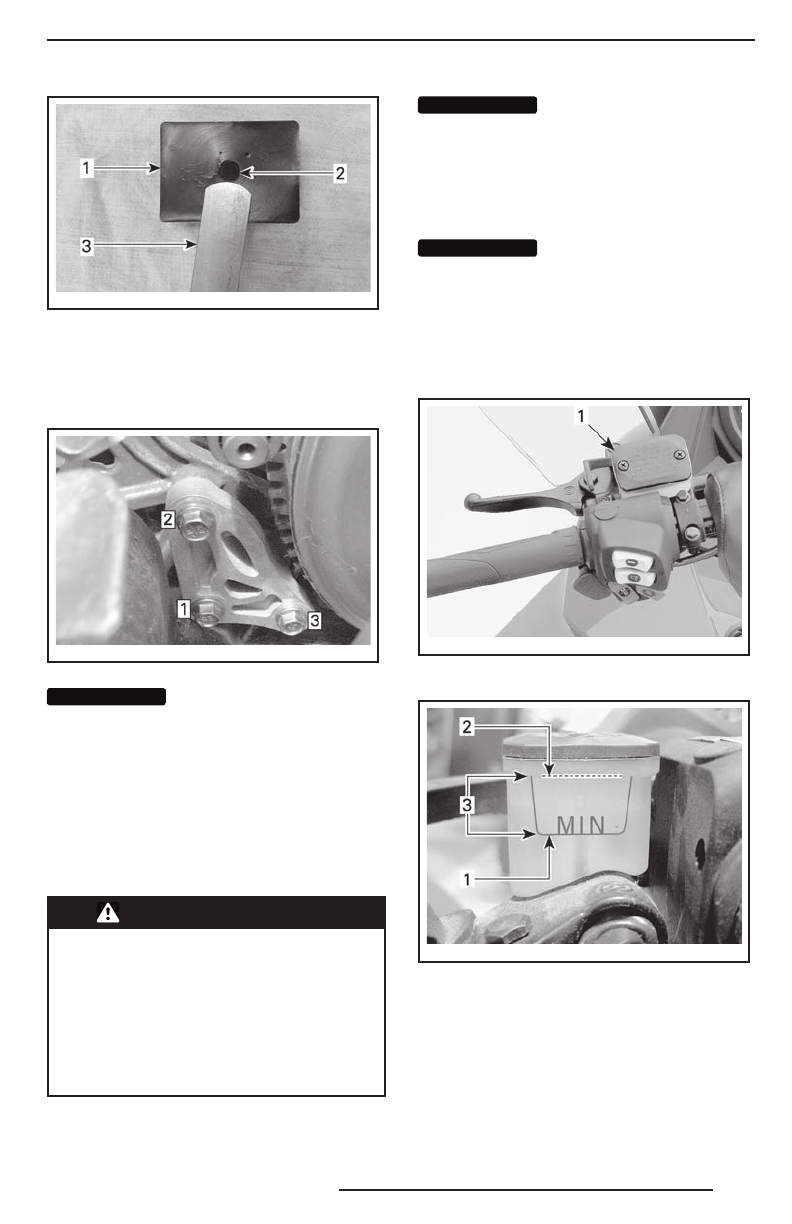 1
2
3

2
1
3

1

2
3
MIN
1