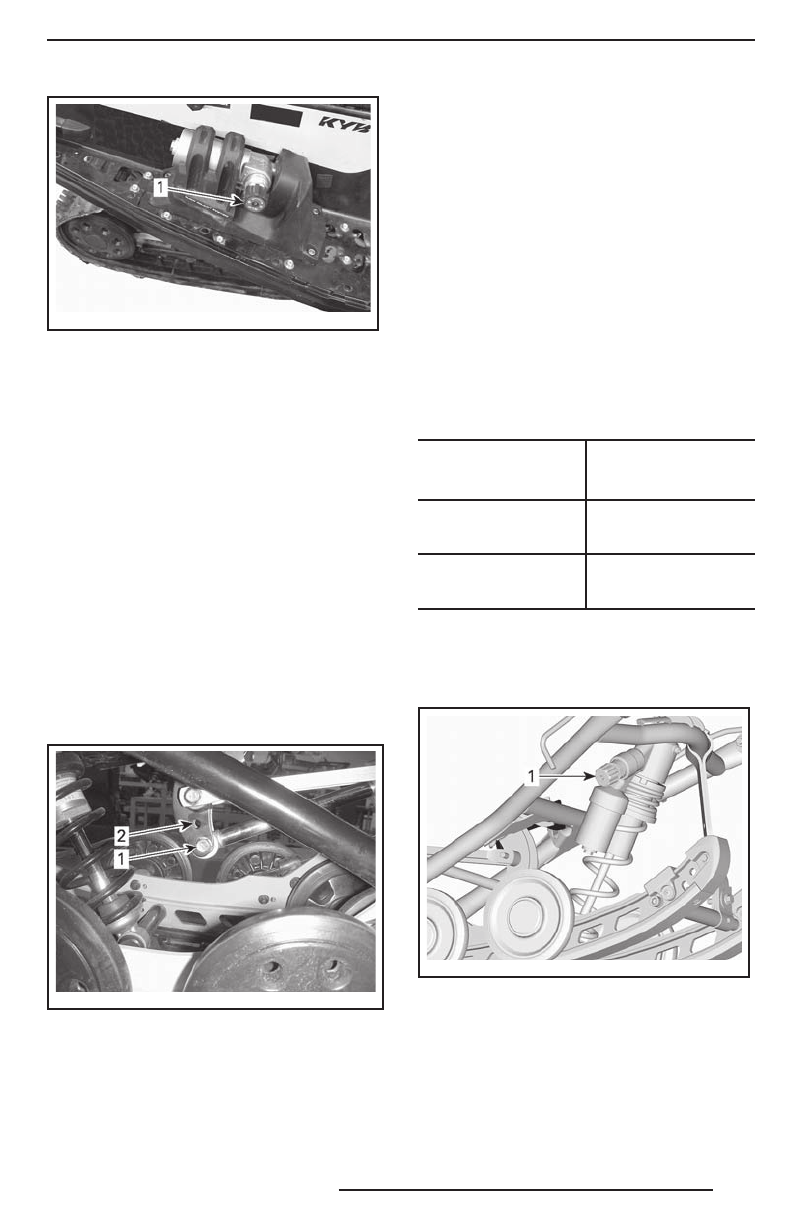 KYB

1

2

1

1