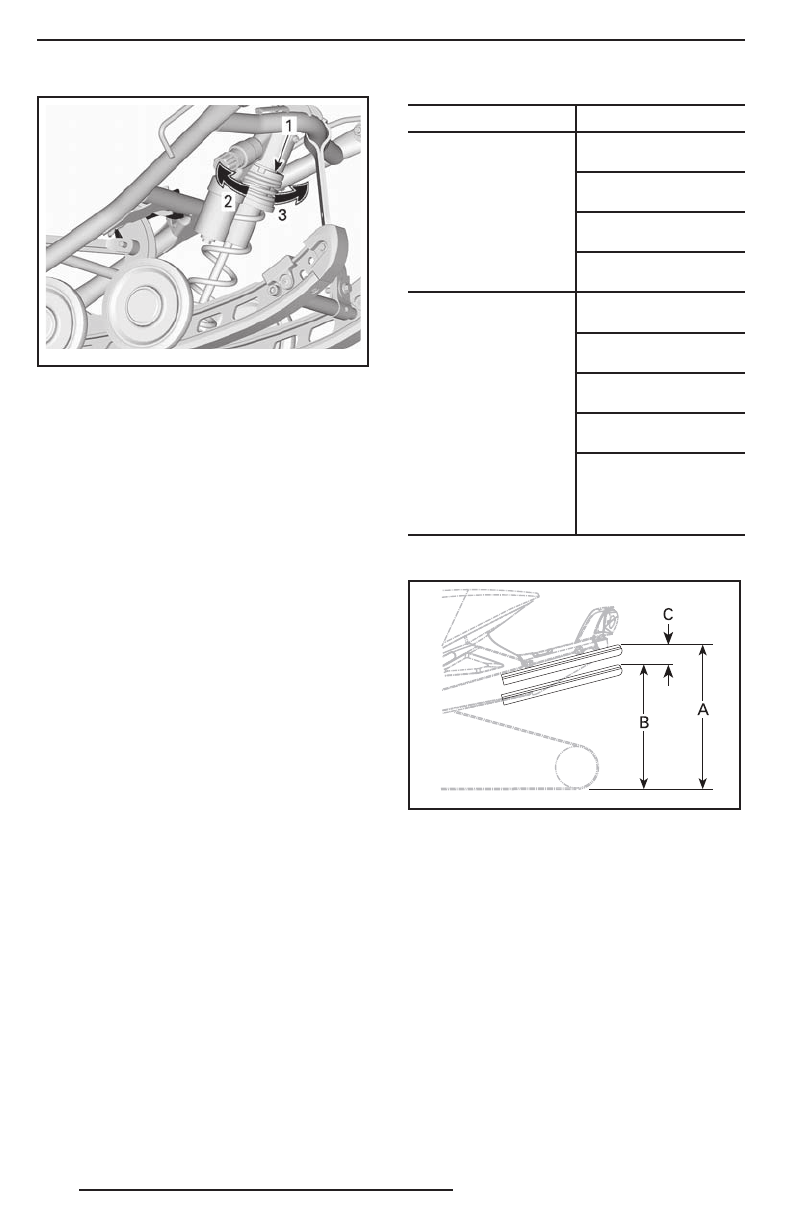 1
2
3

C
B
A