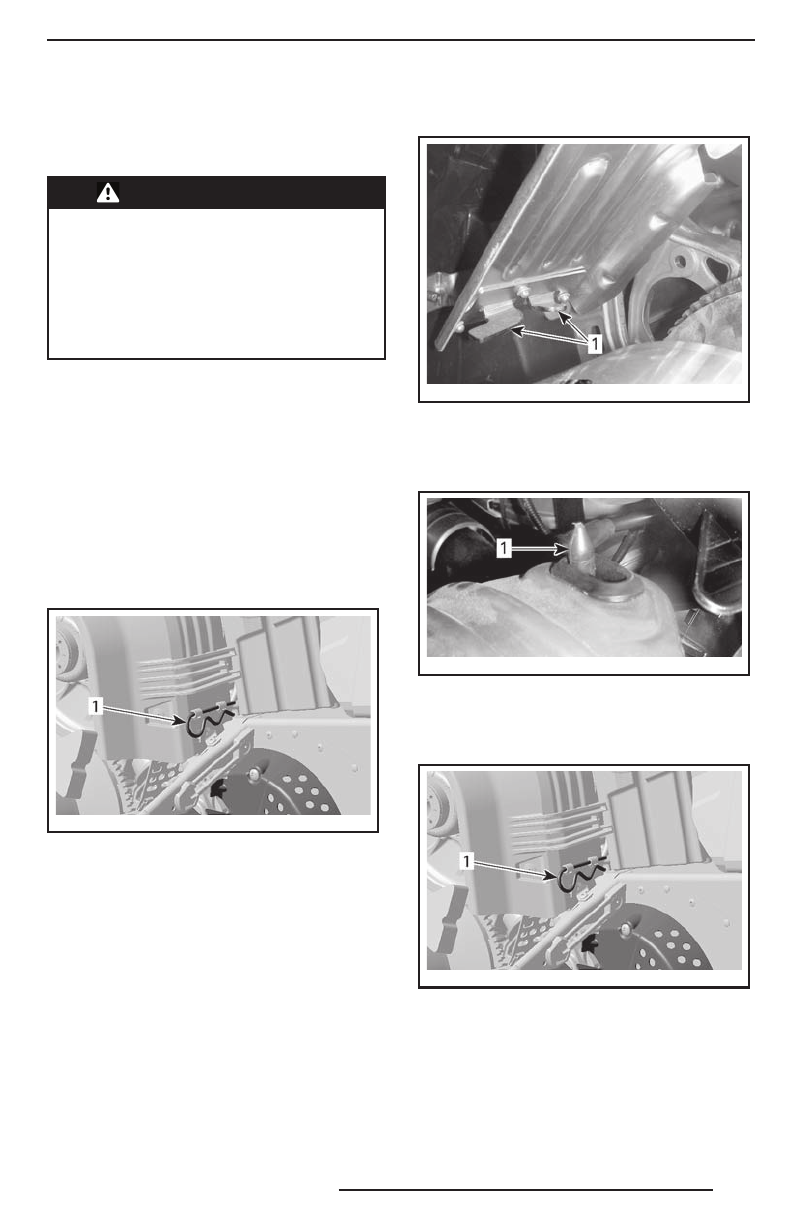 1

1

1

1