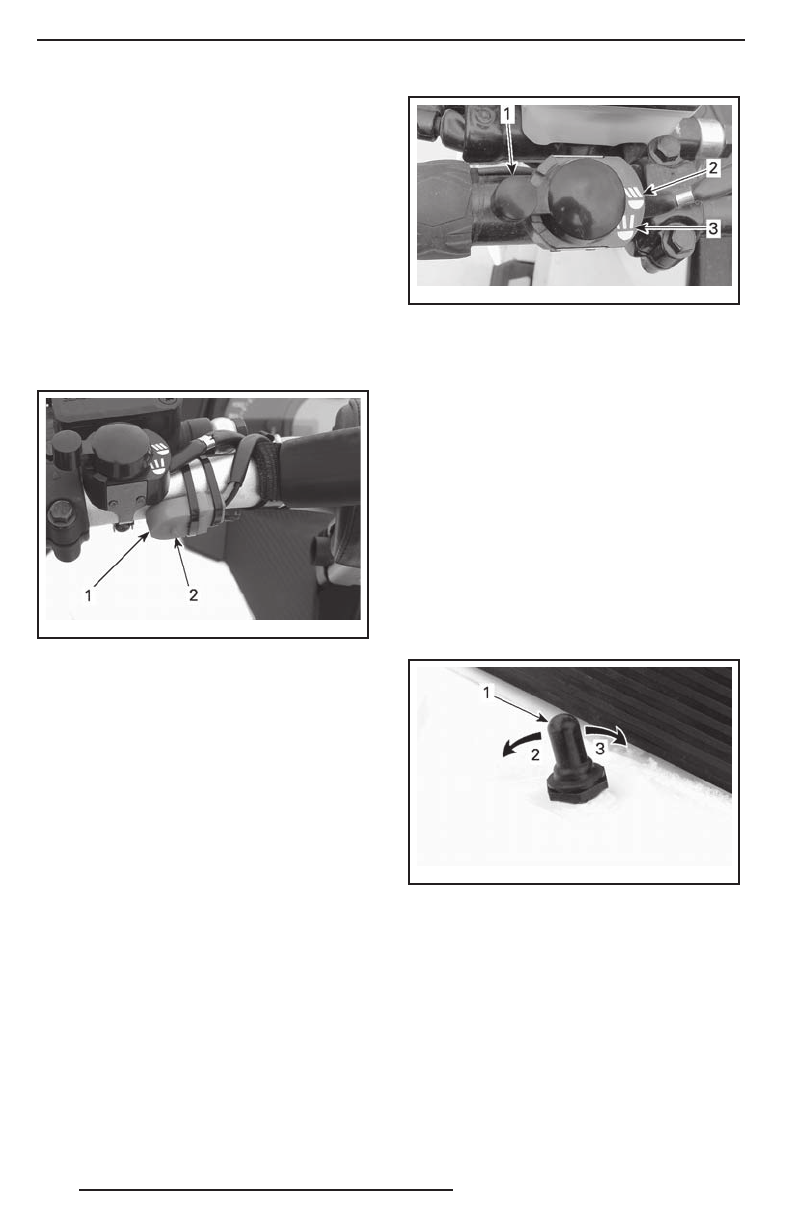 1
2
3

1
2

1
2
3