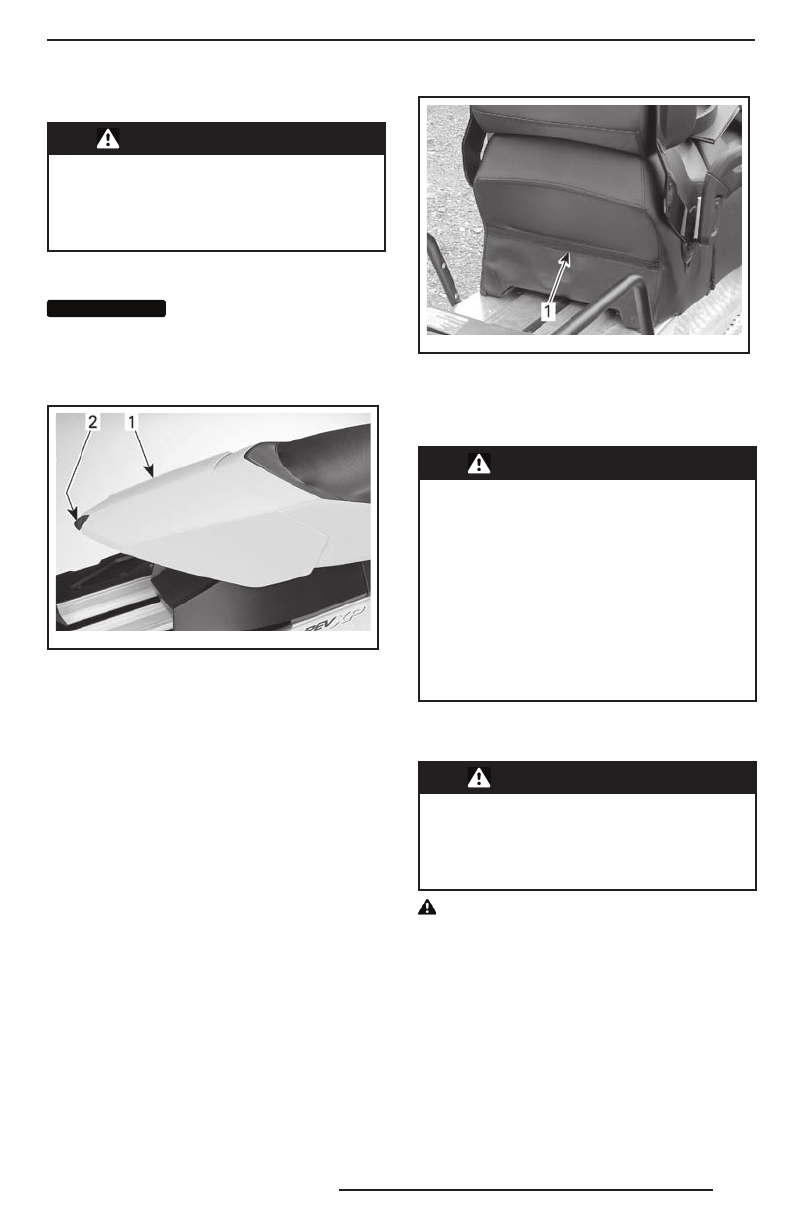 2 1

REV XP

1