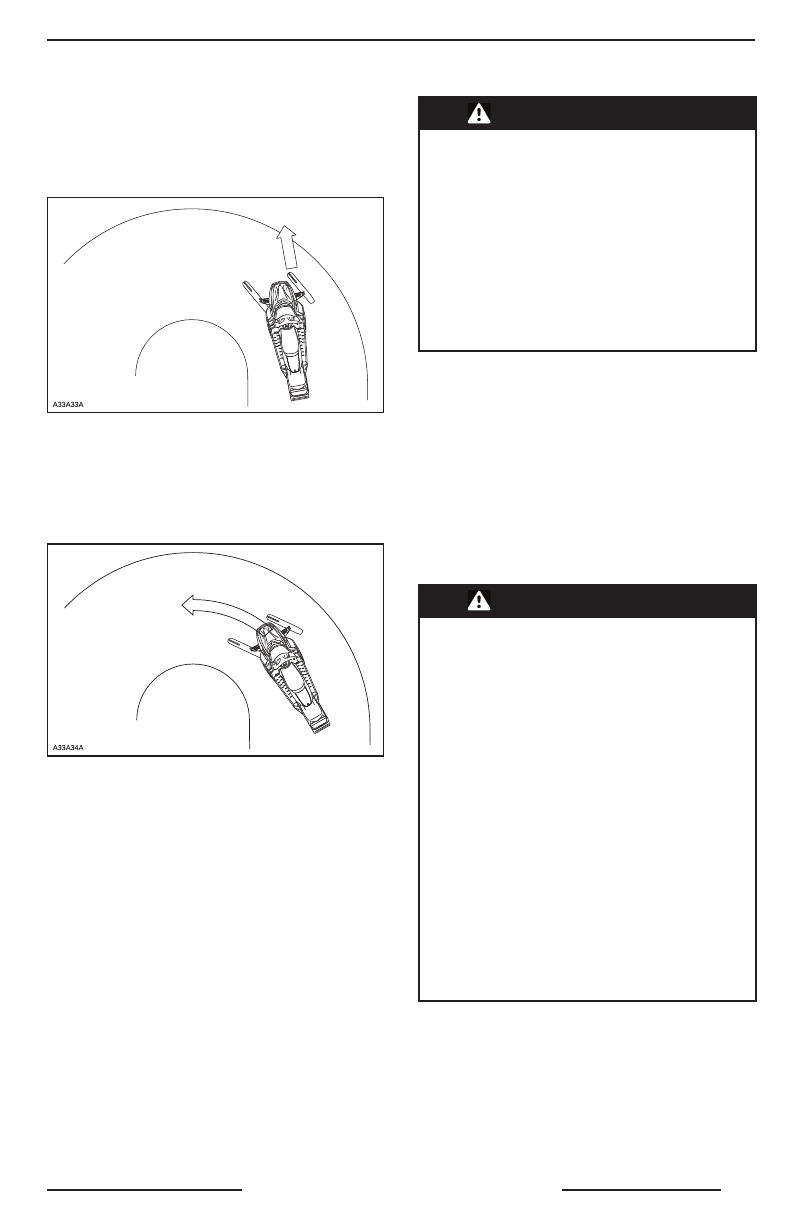 A33A33A

A33A34A