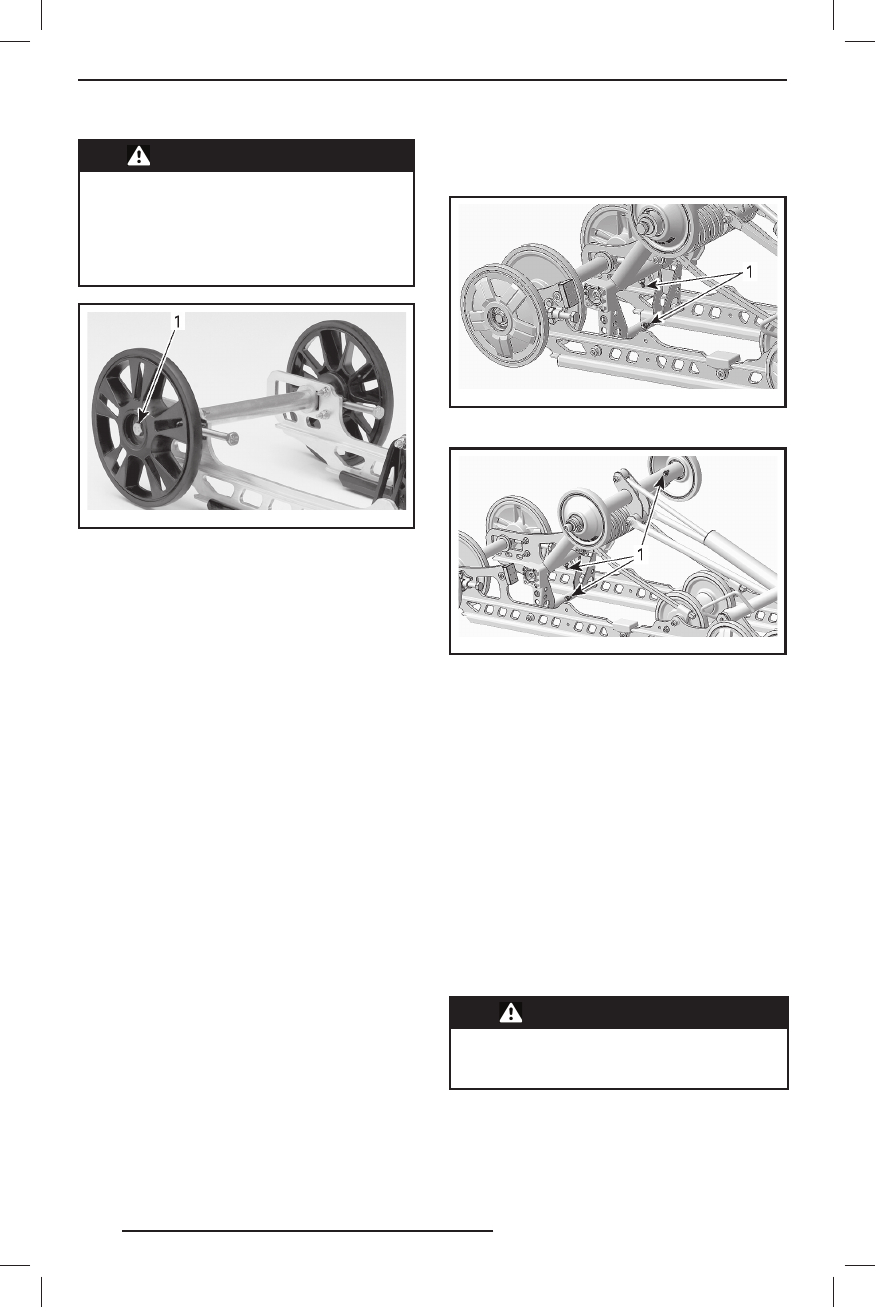 1

1

1