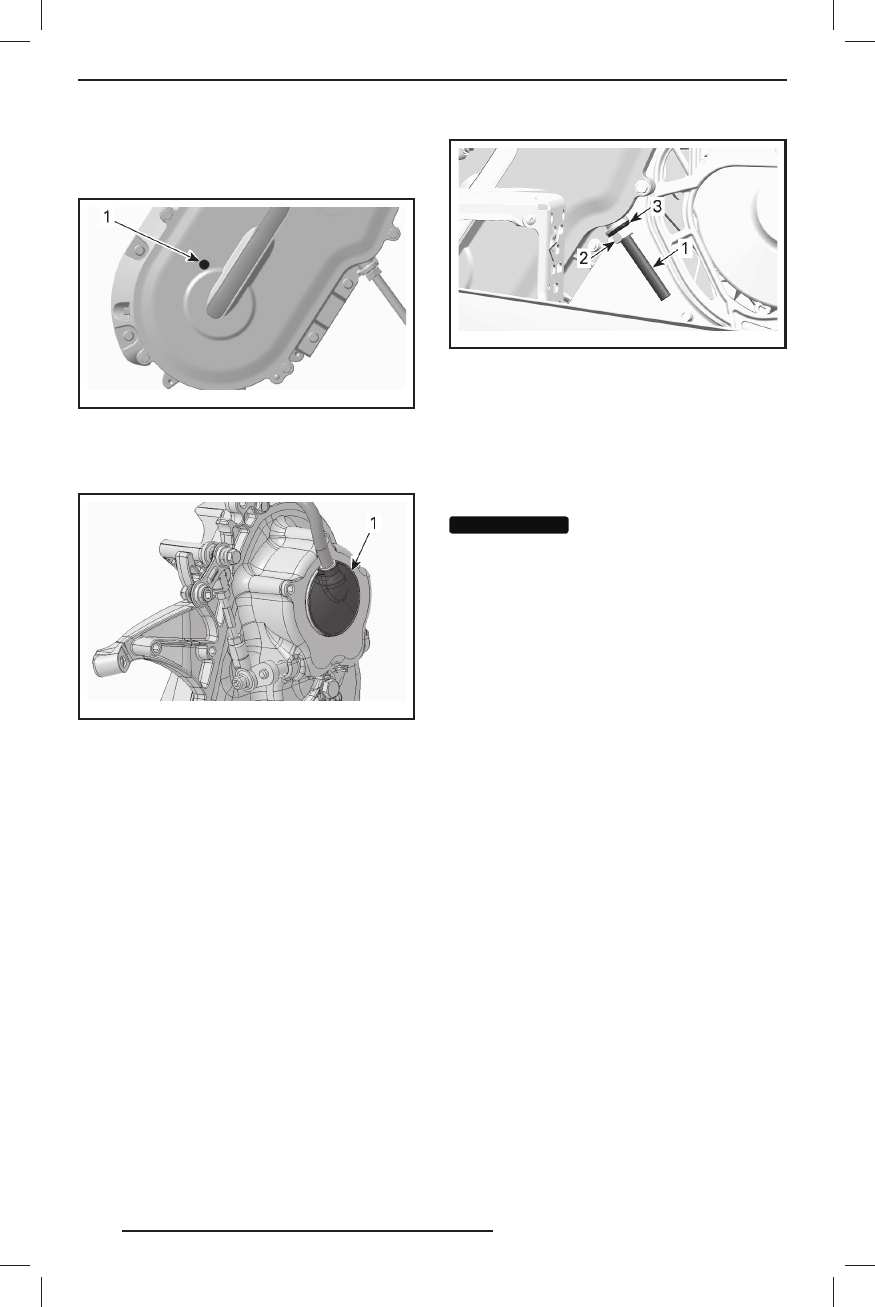 1

1

3
2
1