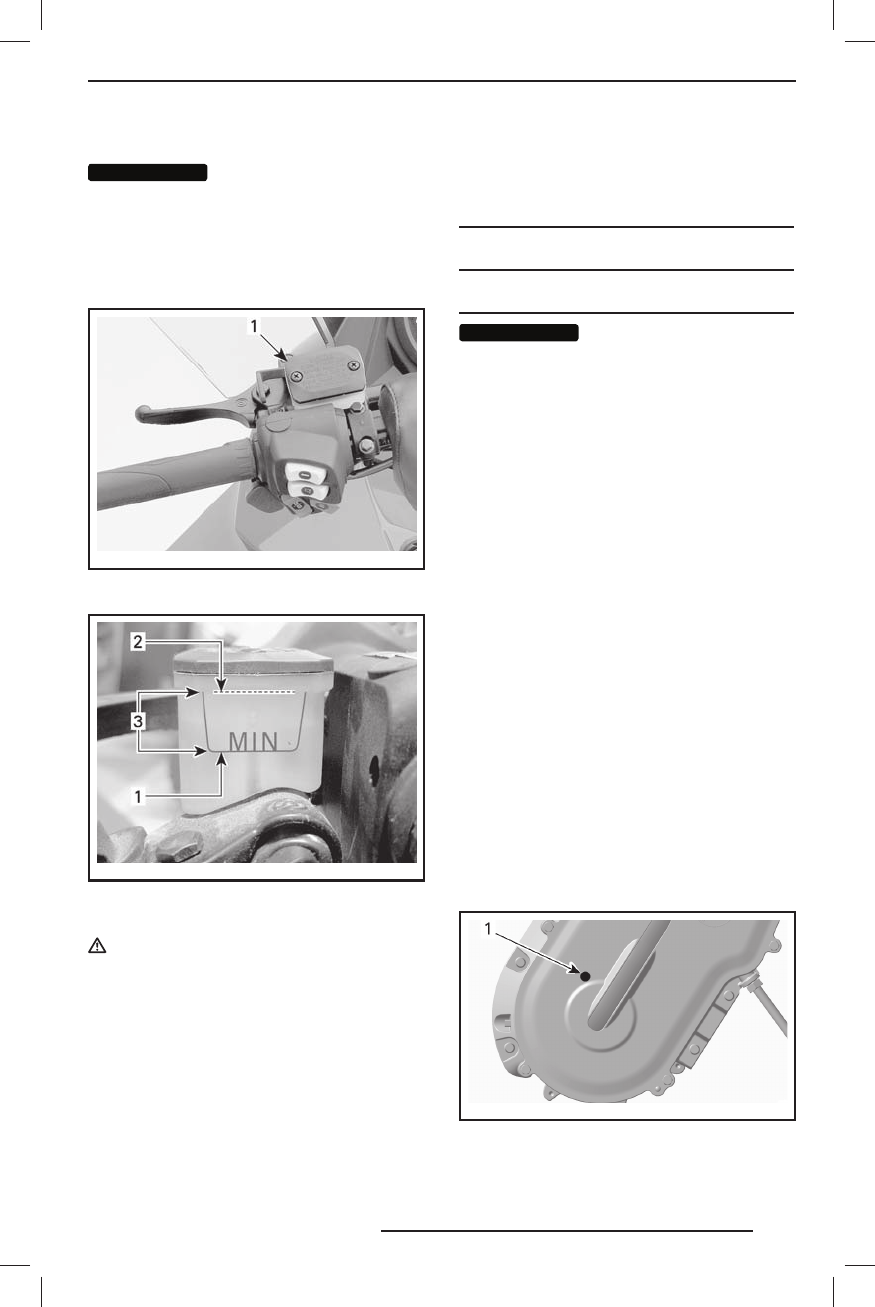 1

2

3

MIN

1

1