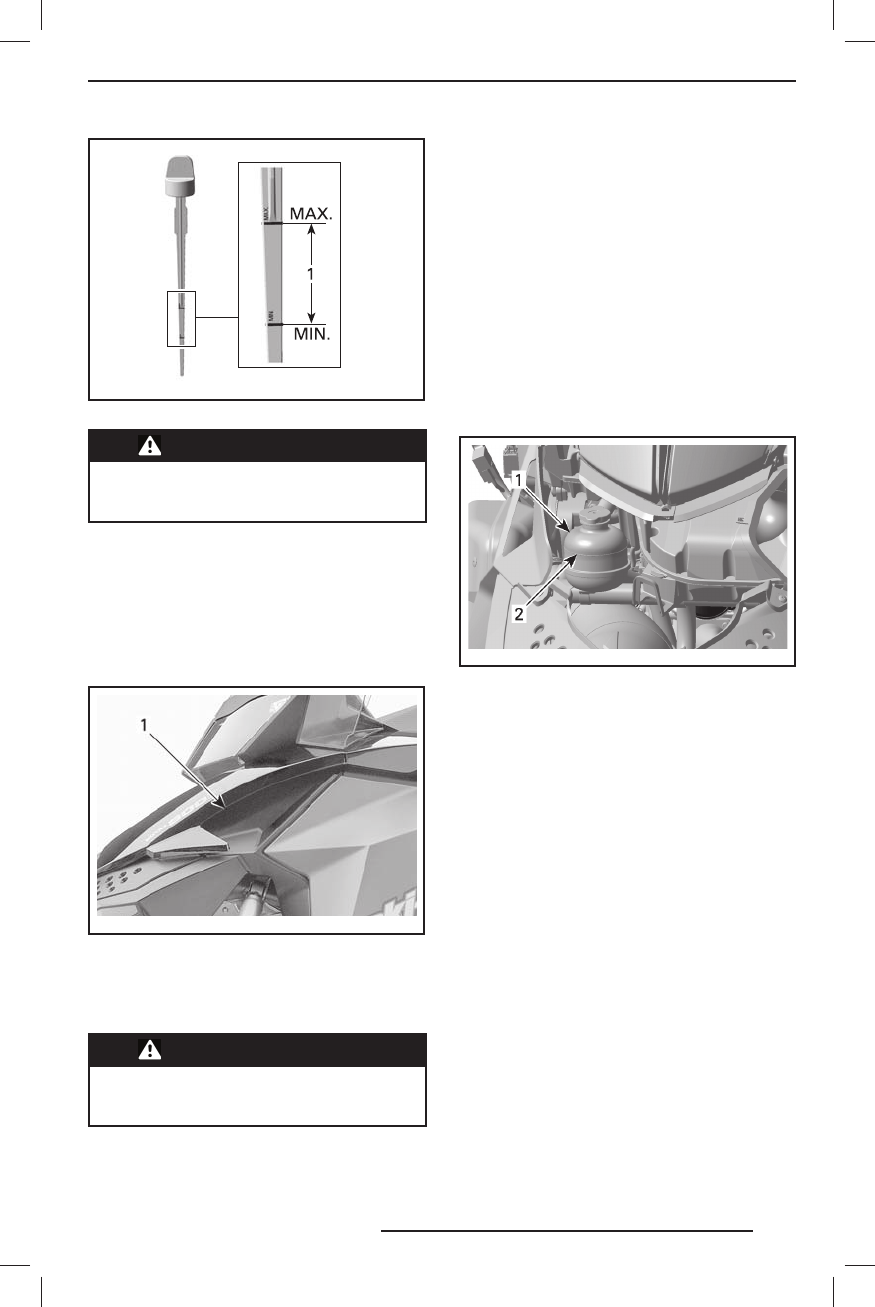 MAX.

1

MIN.

1

1

2