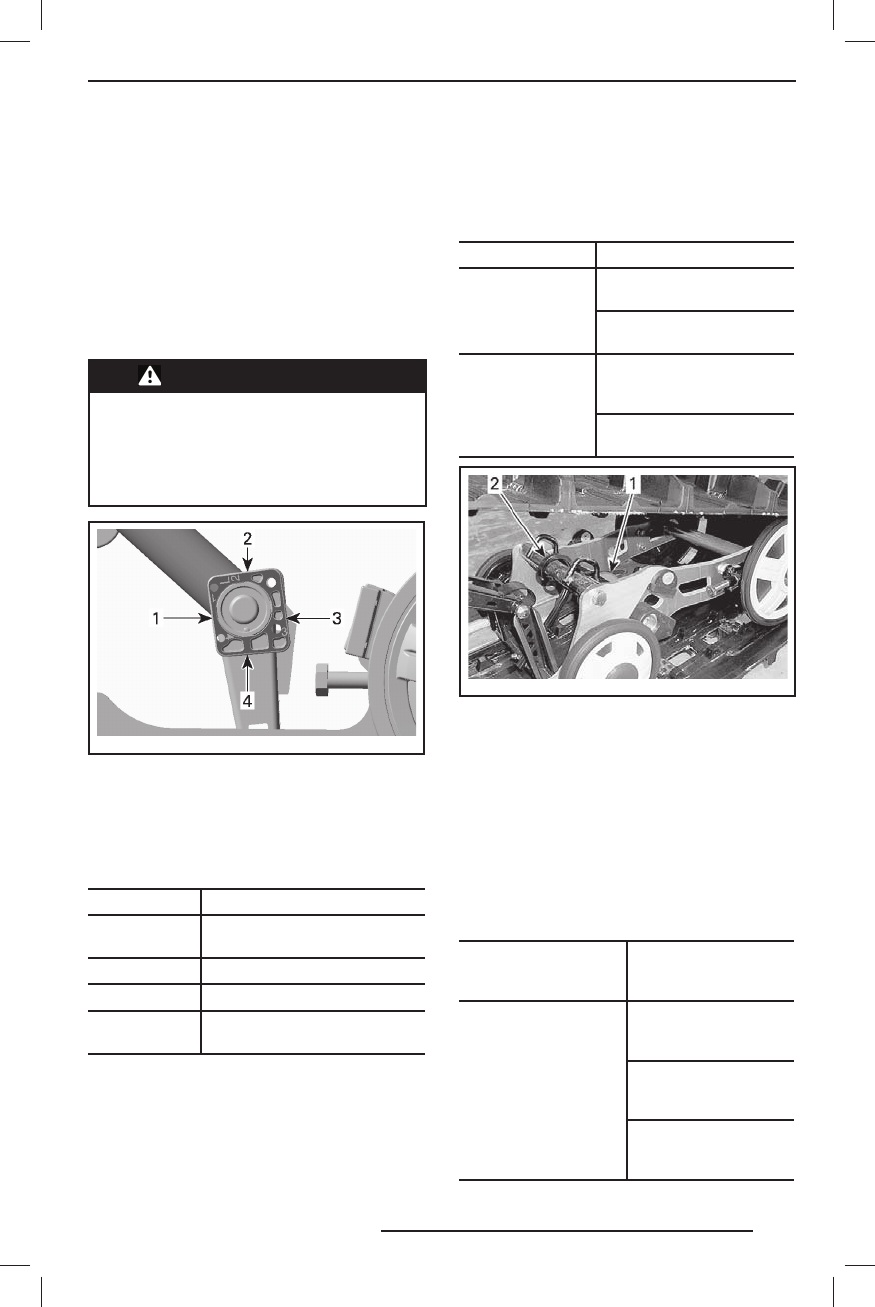 2
1
3
4

2
1