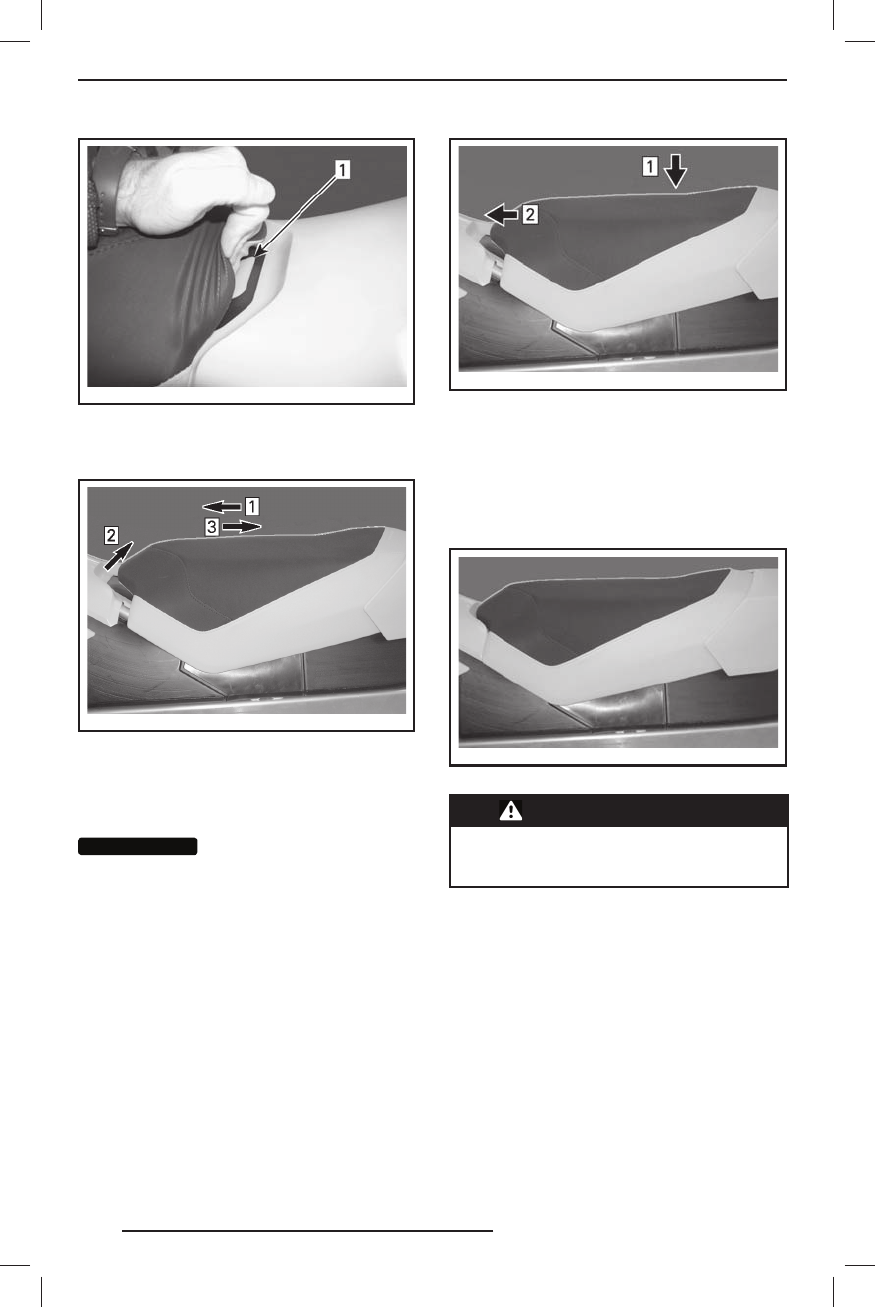 1

1
3
2

1
2