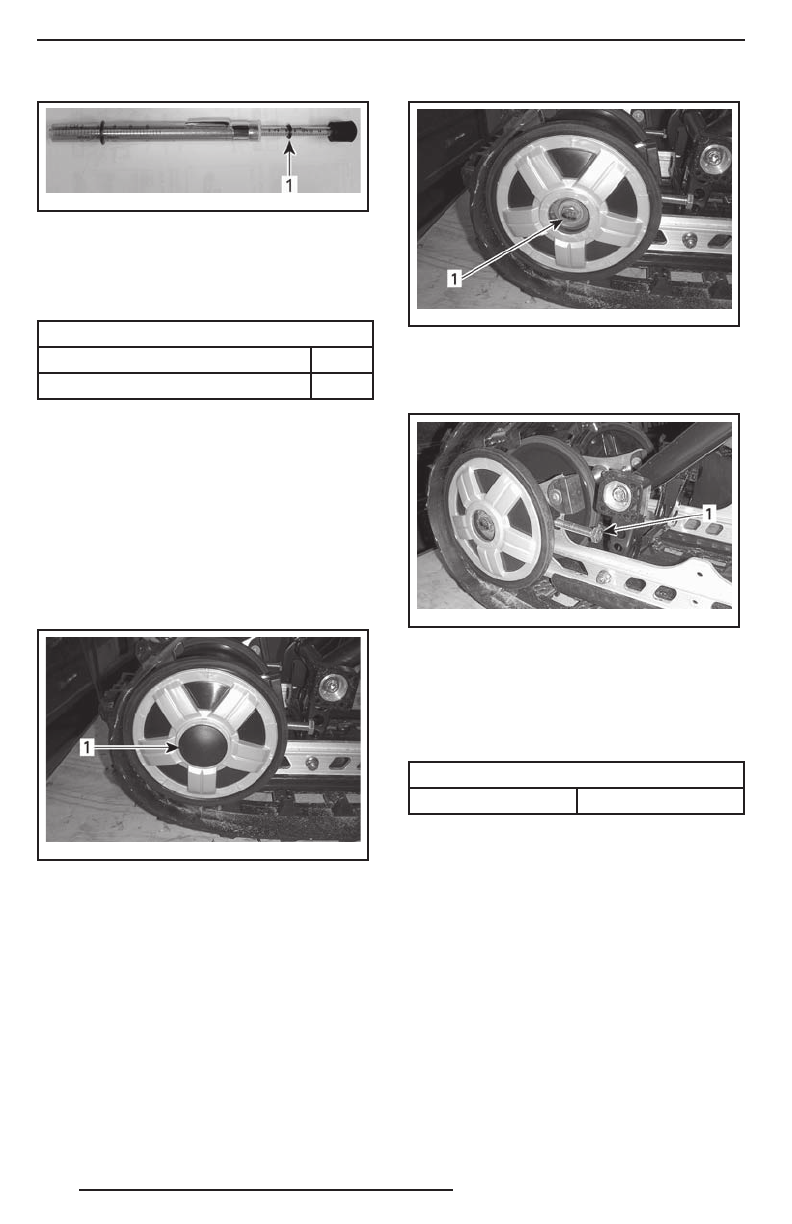 1

1

1

1